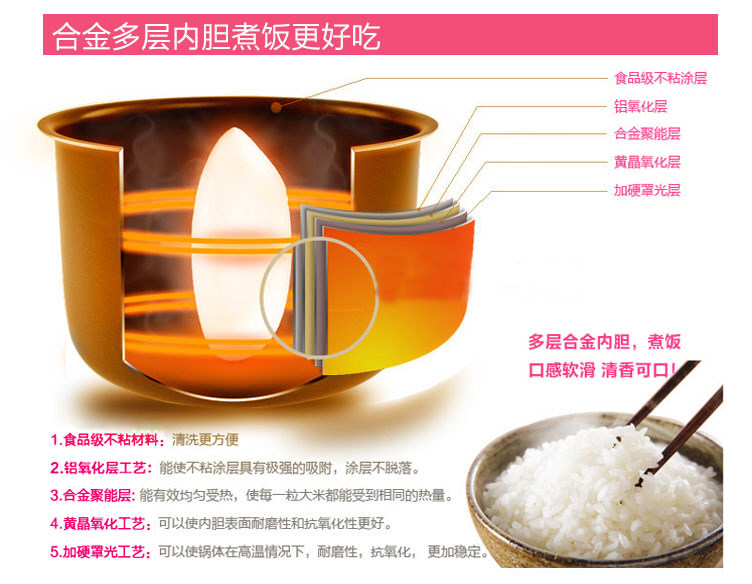 合金多层内胆煮饭更好吃

食品级不粘涂层
铝氧化层
合金聚能层
黄晶氧化层
加硬罩光层

多层合金内胆，煮饭
口感软滑 清香可口！

1.食品级不粘材料：清洗更方便
2.铝氧化层工艺：能使不粘涂层具有极强的吸附，涂层不脱落。
3.合金聚能层：能有效均匀受热，使每一粒大米都能受到相同的热量。
4.黄晶氧化工艺：可以使内胆表面耐磨性和抗氧化性更好。
5.加硬罩光工艺：可以使锅体在高温情况下，耐磨性，抗氧化，更加稳定。