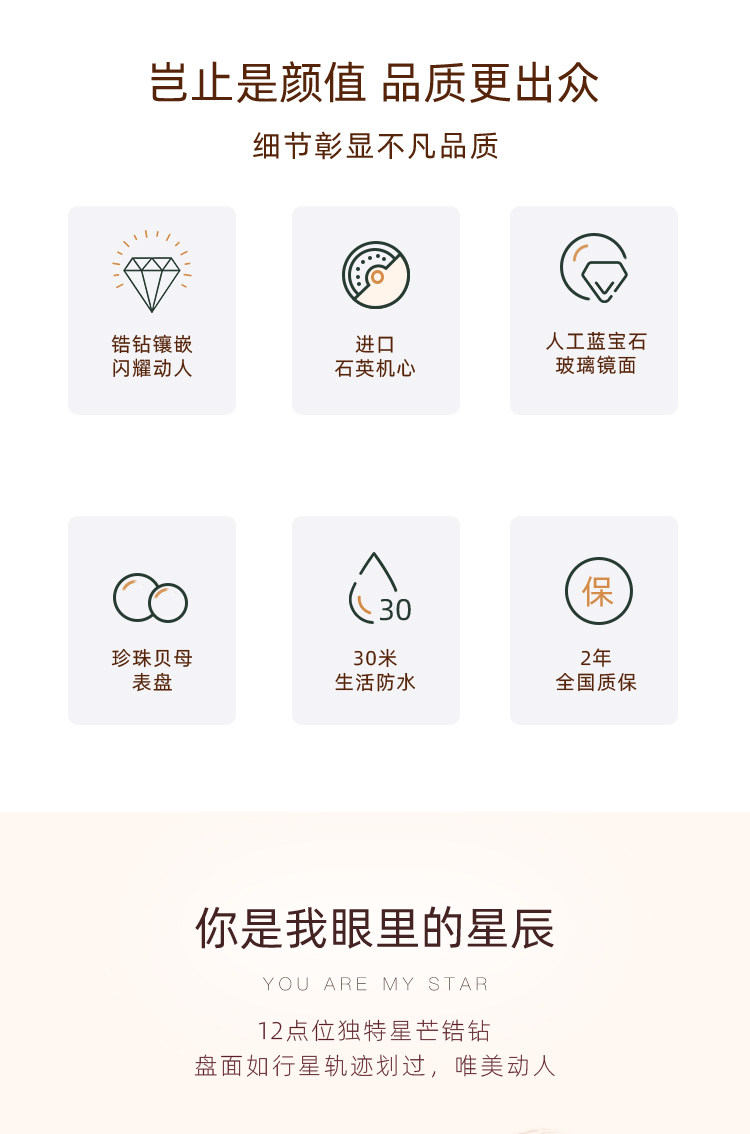 岂止是颜值 品质更出众

细节彰显不凡品质

锆钻镶嵌
闪耀动人

进口
石英机心

人工蓝宝石
玻璃镜面

珍珠贝母
表盘

30

30米
生活防水

保

2年
全国质保

你是我眼里的星辰

YOU ARE MY STAR

12点位独特星芒锆钻
盘面如行星轨迹划过，唯美动人