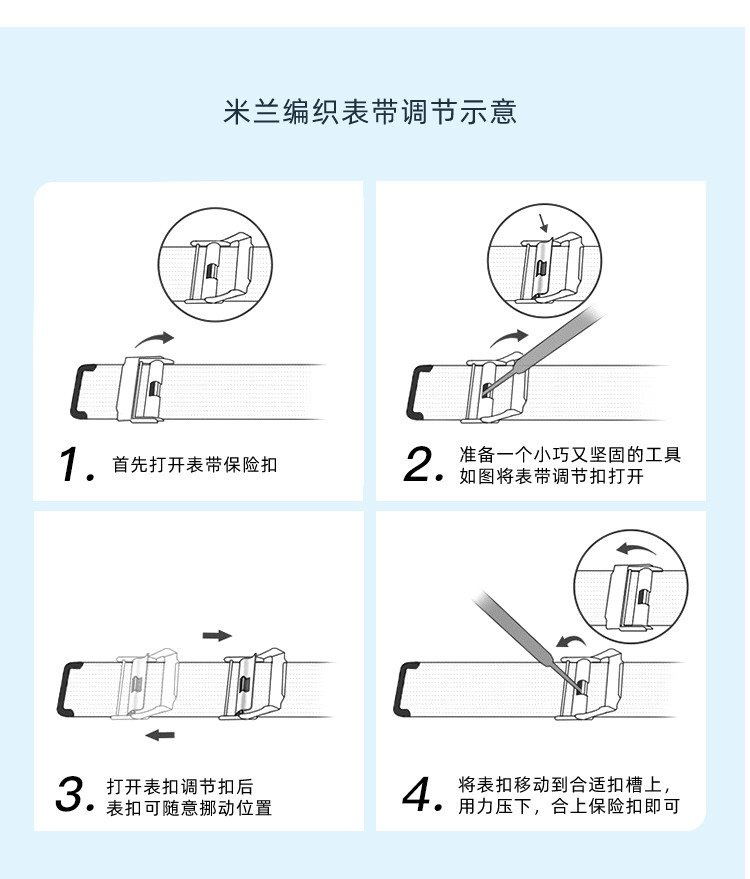 米兰编织表带调节示意

1. 首先打开表带保险扣

2. 准备一个小巧又坚固的工具
如图将表带调节扣打开

3. 打开表扣调节扣后
表扣可随意挪动位置

4. 将表扣移动到合适扣槽上，
用力压下，合上保险扣即可