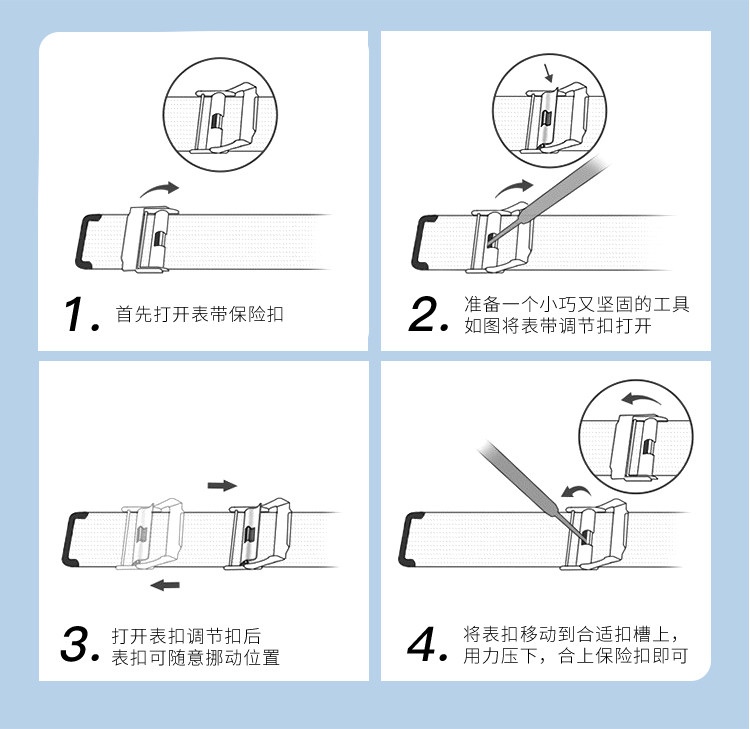 1. 首先打开表带保险扣

2. 准备一个小巧又坚固的工具
如图将表带调节扣打开

3. 打开表扣调节扣后
表扣可随意挪动位置

4. 将表扣移动到合适扣槽上，
用力压下，合上保险扣即可