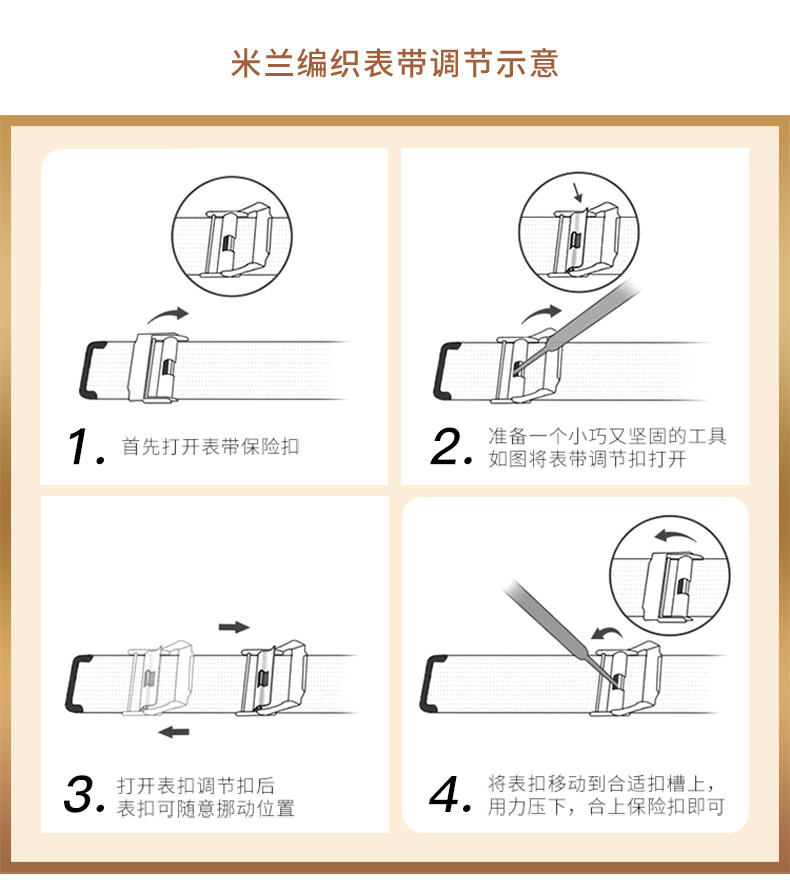 米兰编织表带调节示意

1. 首先打开表带保险扣

2. 准备一个小巧又坚固的工具
如图将表带调节扣打开

3. 打开表扣调节扣后
表扣可随意挪动位置

4. 将表扣移动到合适扣槽上，
用力压下，合上保险扣即可