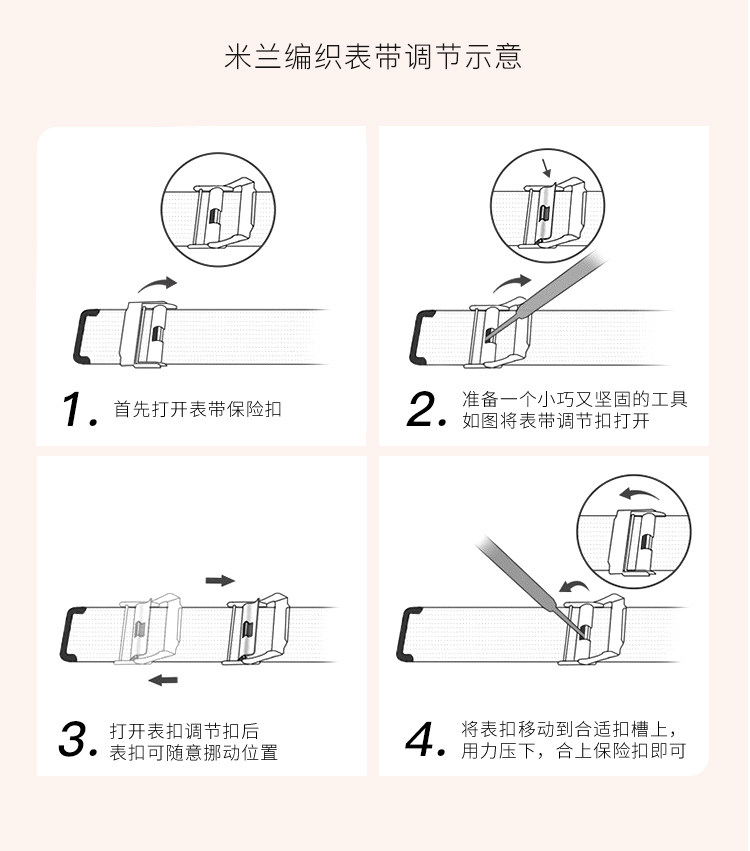 米兰编织表带调节示意

1. 首先打开表带保险扣

2. 准备一个小巧又坚固的工具
如图将表带调节扣打开

3. 打开表扣调节扣后
表扣可随意挪动位置

4. 将表扣移动到合适扣槽上，
用力压下，合上保险扣即可