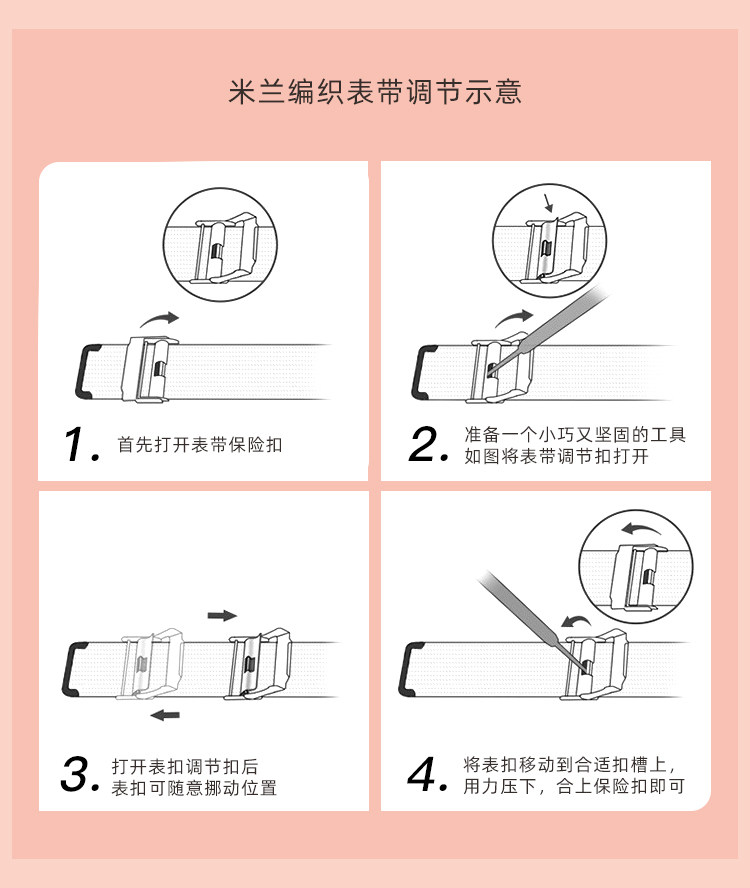 米兰编织表带调节示意

1. 首先打开表带保险扣

2. 准备一个小巧又坚固的工具
如图将表带调节扣打开

3. 打开表扣调节扣后
表扣可随意挪动位置

4. 将表扣移动到合适扣槽上，
用力压下，合上保险扣即可