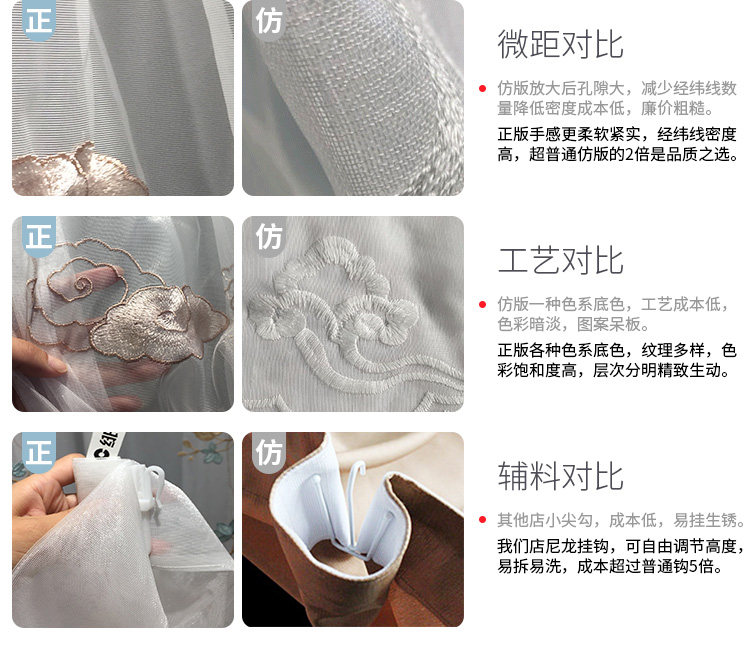 正

仿

微距对比

仿版放大后孔隙大，减少经纬线数量降低密度成本低，廉价粗糙。

正版手感更柔软紧实，经纬线密度高，超普通仿版的2倍是品质之选。

正

仿

工艺对比

仿版一种色系底色，工艺成本低，色彩暗淡，图案呆板。

正版各种色系底色，纹理多样，色彩饱和度高，层次分明精致生动。

正

仿

辅料对比

其他店小尖勾，成本低，易挂生锈。

我们店尼龙挂钩，可自由调节高度，易拆易洗，成本超过普通钩5倍。