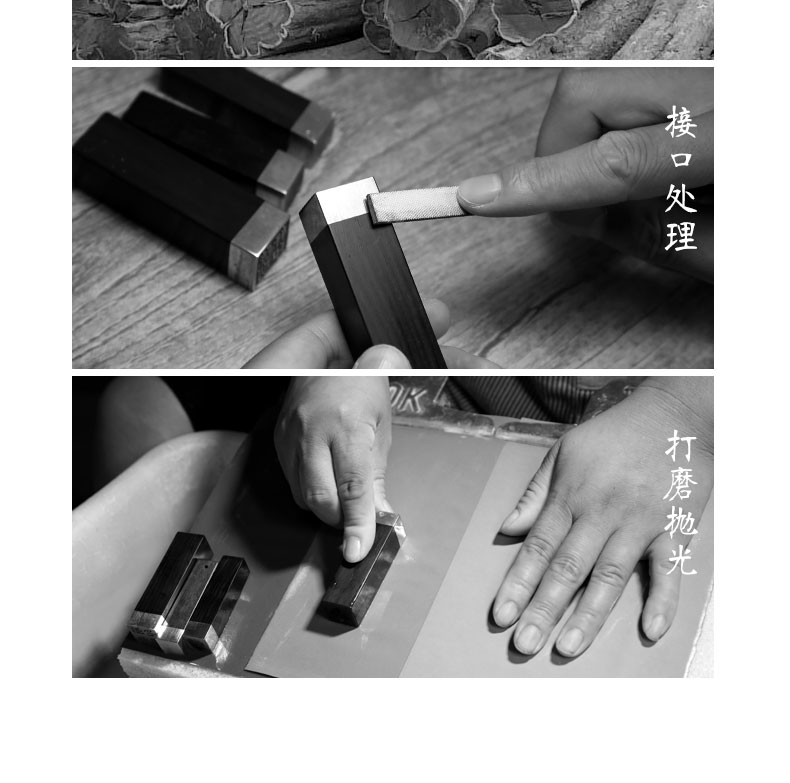 接口处理

打磨抛光