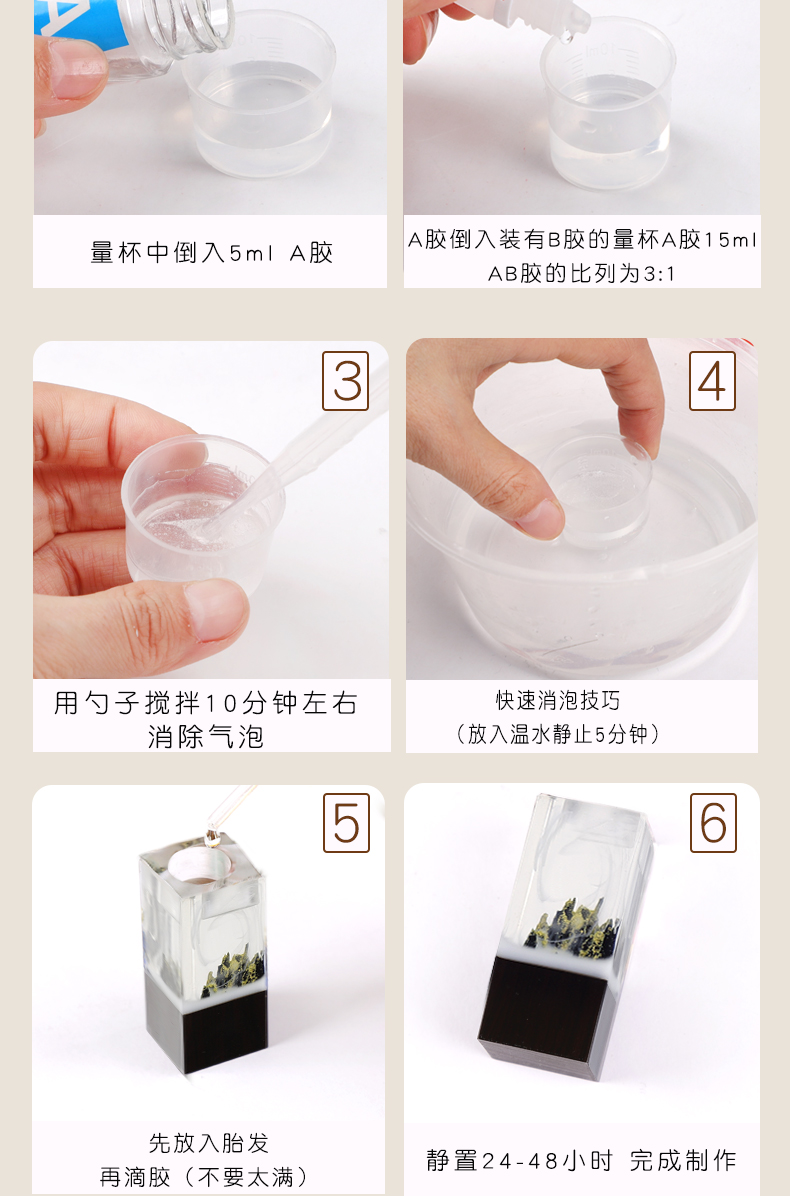 量杯中倒入5ml A胶

A胶倒入装有B胶的量杯A胶15ml
AB胶的比列为3:1

3

用勺子搅拌10分钟左右
消除气泡

4

快速消泡技巧
（放入温水静止5分钟）

5

先放入胎发
再滴胶（不要太满）

6

静置24-48小时 完成制作