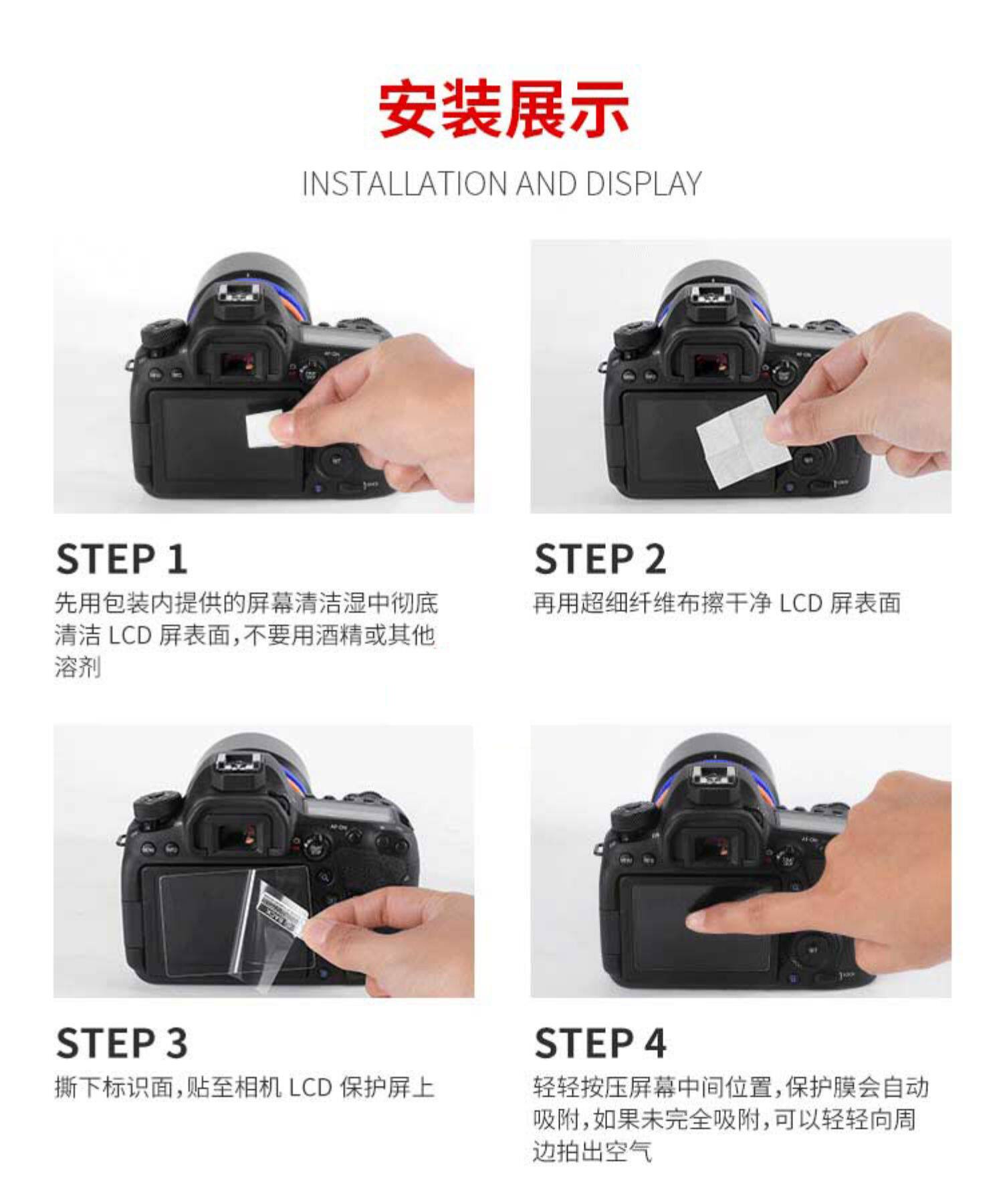 安装展示

INSTALLATION AND DISPLAY

STEP 1

先用包装内提供的屏幕清洁湿巾彻底清洁 LCD 屏表面,不要用酒精或其他溶剂

STEP 2

再用超细纤维布擦干净 LCD 屏表面

STEP 3

撕下标识面,贴至相机 LCD 保护屏上

STEP 4

轻轻按压屏幕中间位置,保护膜会自动吸附,如果未完全吸附,可以轻轻向周边拍出空气