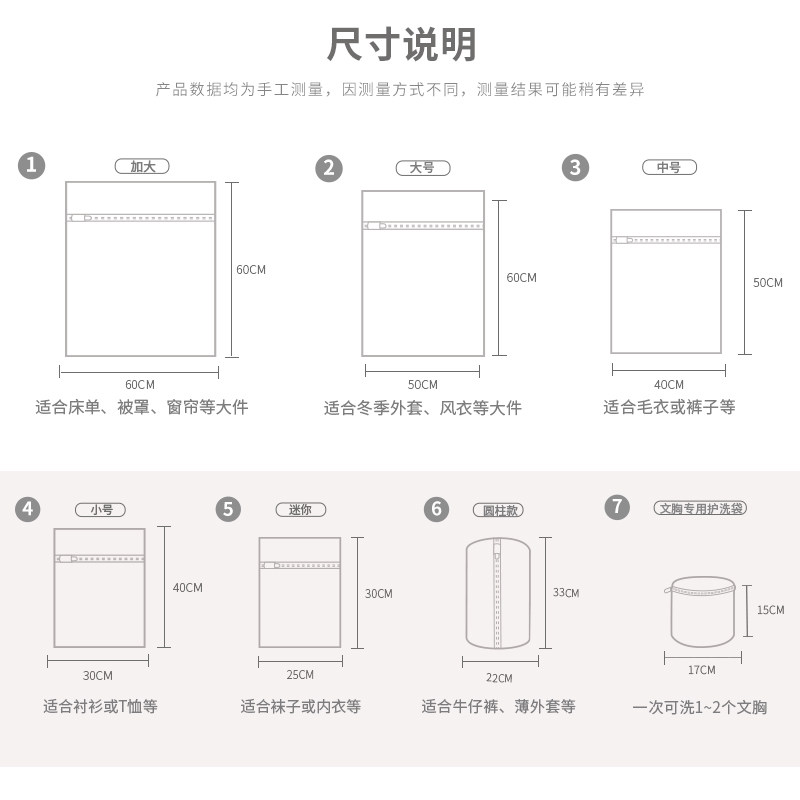 尺寸说明

产品数据均为手工测量，因测量方式不同，测量结果可能稍有差异

1 加大
60CM
60CM
适合床单、被罩、窗帘等大件

2 大号
60CM
50CM
适合冬季外套、风衣等大件

3 中号
50CM
40CM
适合毛衣或裤子等

4 小号
40CM
30CM
适合衬衫或T恤等

5 迷你
30CM
25CM
适合袜子或内衣等

6 圆柱款
33CM
22CM
适合牛仔裤、薄外套等

7 文胸专用护洗袋
15CM
17CM
一次可洗1~2个文胸