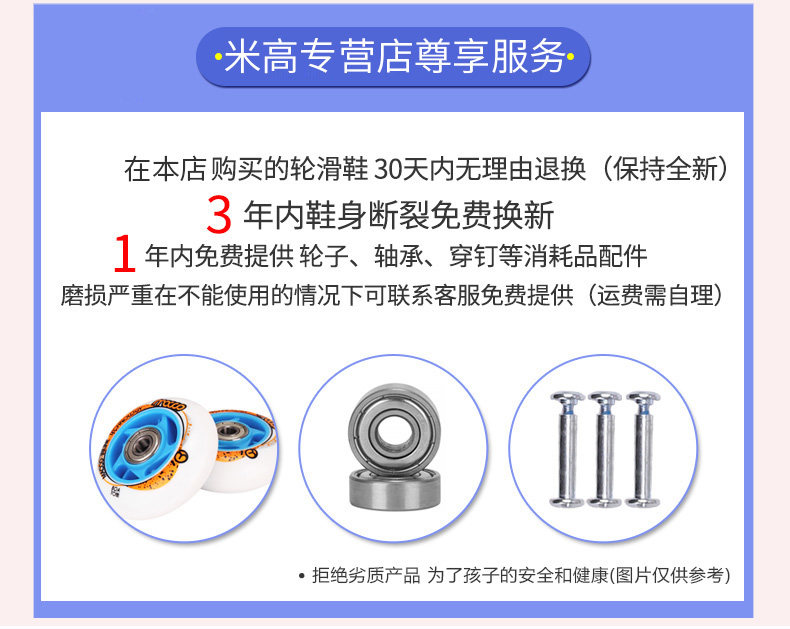 ·米高专营店尊享服务·

在本店购买的轮滑鞋 30天内无理由退换（保持全新）

3 年内鞋身断裂免费换新

1 年内免费提供 轮子、轴承、穿钉等消耗品配件

磨损严重在不能使用的情况下可联系客服免费提供（运费需自理）

• 拒绝劣质产品 为了孩子的安全和健康(图片仅供参考)