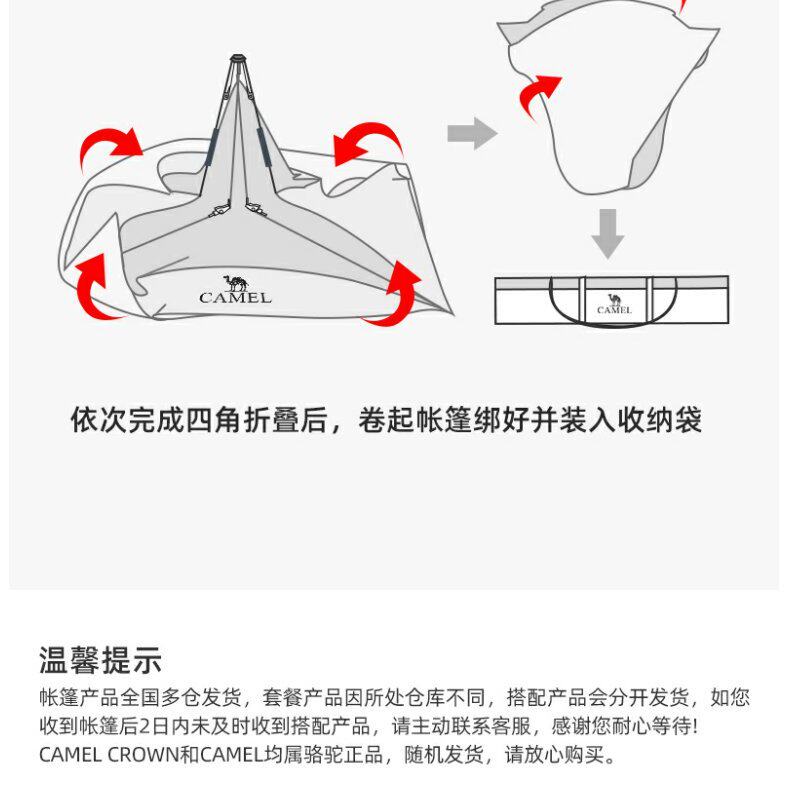 CAMEL

CAMEL

依次完成四角折叠后，卷起帐篷绑好并装入收纳袋

温馨提示
帐篷产品全国多仓发货，套餐产品因所处仓库不同，搭配产品会分开发货，如您收到帐篷后2日内未及时收到搭配产品，请主动联系客服，感谢您耐心等待!
CAMEL CROWN和CAMEL均属骆驼正品，随机发货，请放心购买。