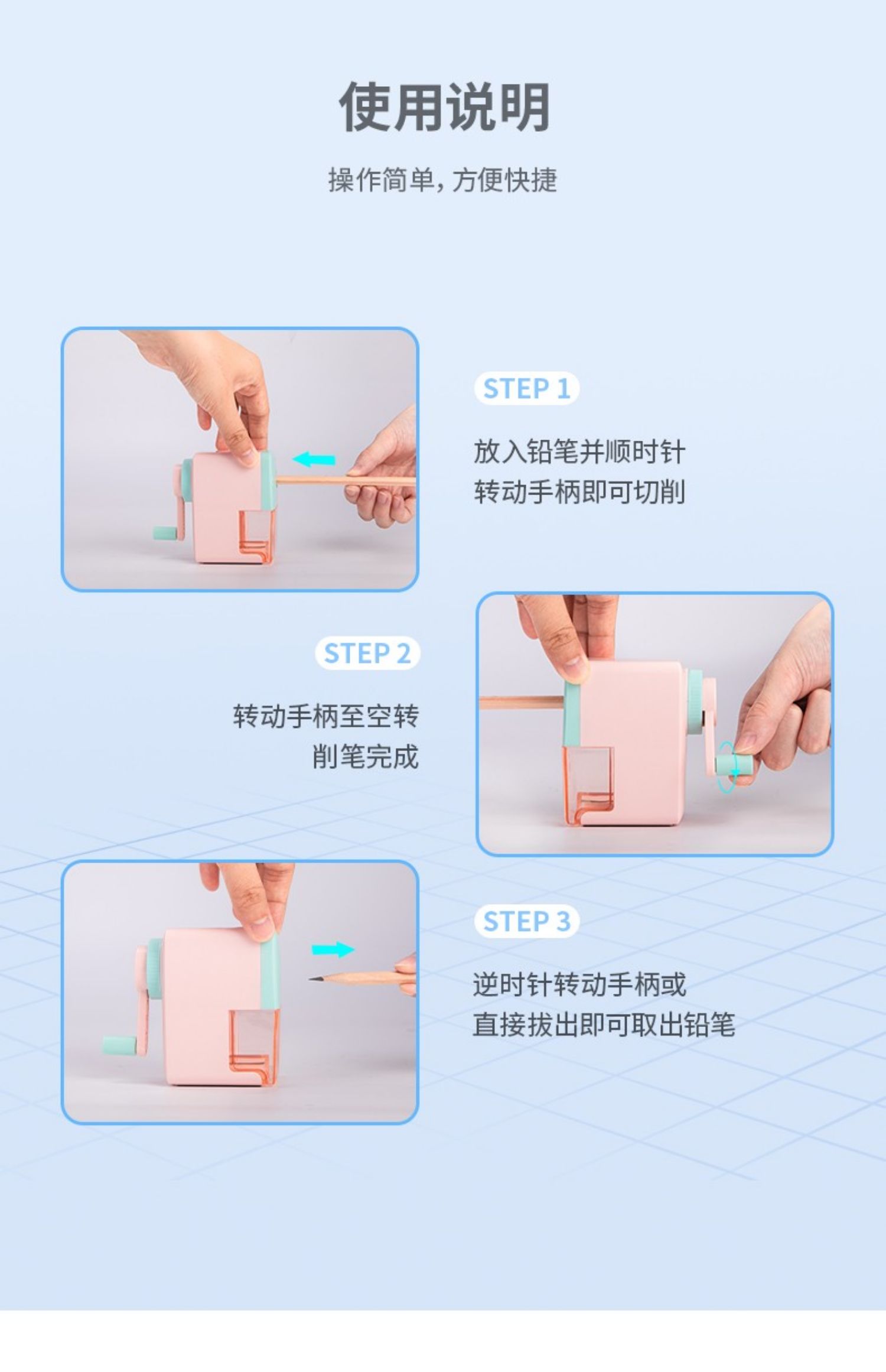 使用说明

操作简单，方便快捷

STEP 1

放入铅笔并顺时针
转动手柄即可切削

STEP 2

转动手柄至空转
削笔完成

STEP 3

逆时针转动手柄或
直接拔出即可取出铅笔