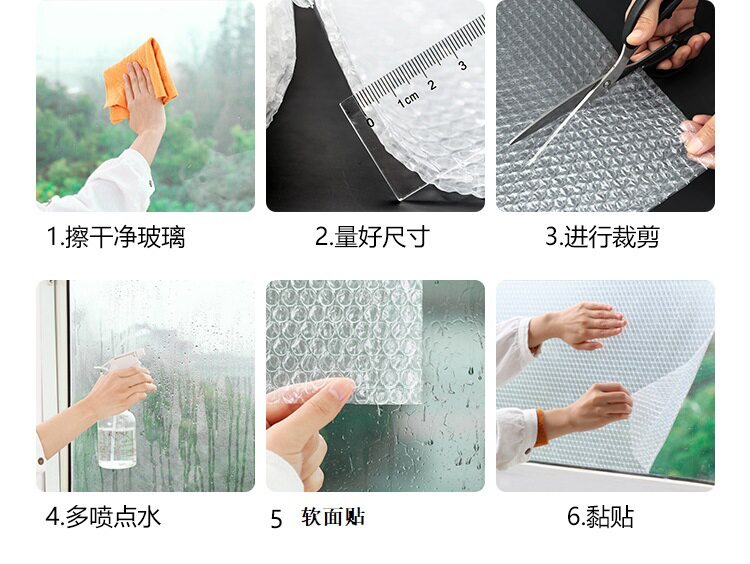 0 1cm 2 3

1.擦干净玻璃

2.量好尺寸

3.进行裁剪

4.多喷点水

5 软面贴

6.黏贴