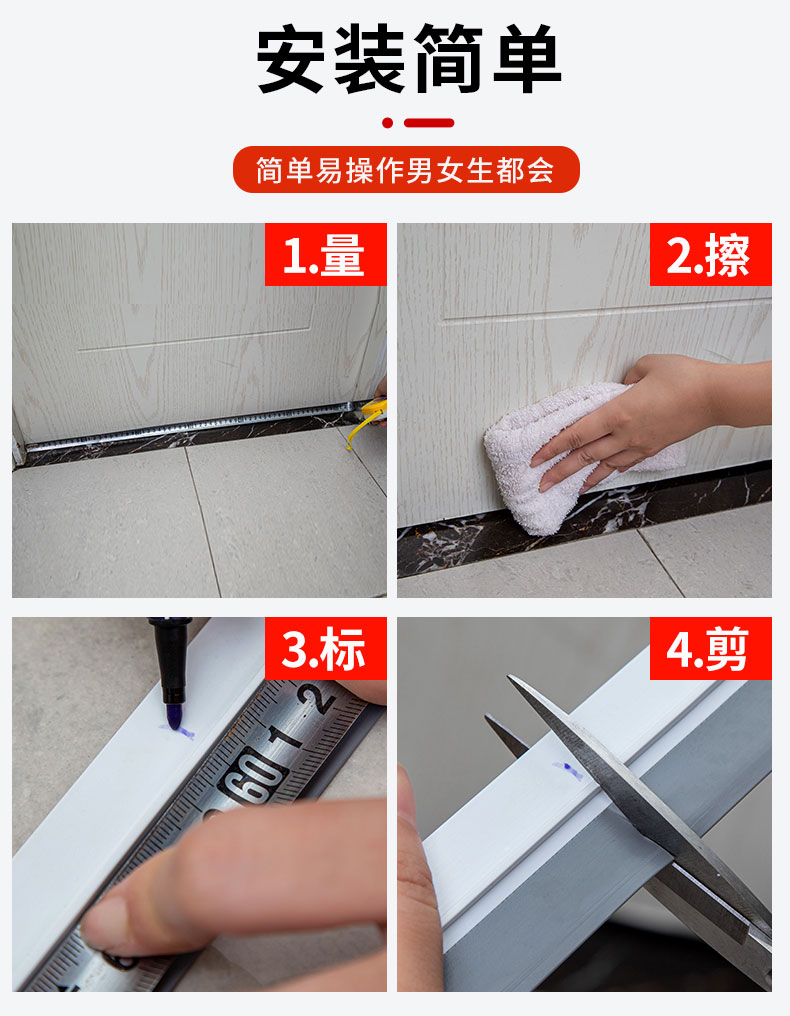 安装简单

简单易操作男女生都会

1.量

2.擦

3.标

60 1 2

4.剪