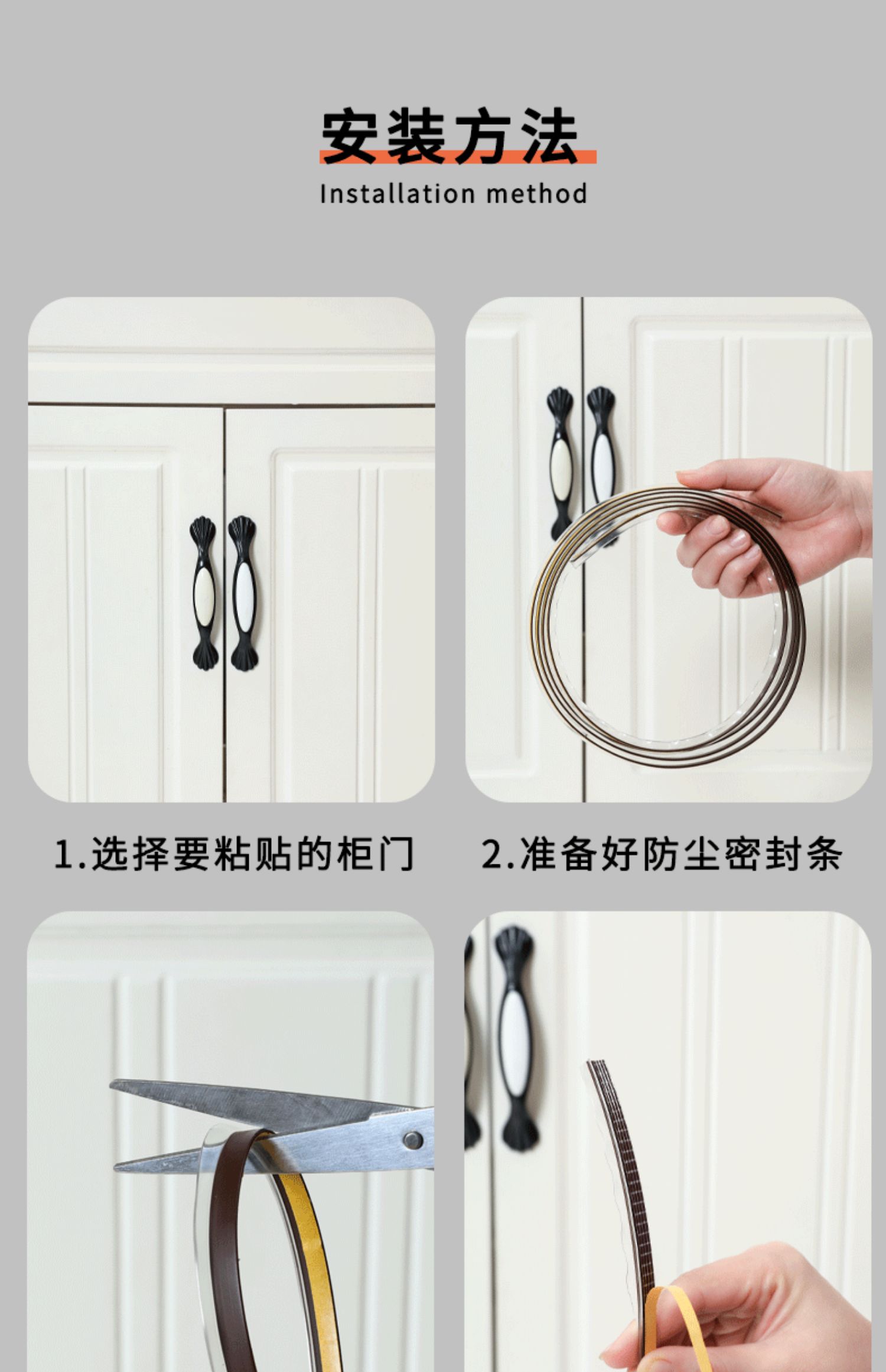 安装方法
Installation method

1.选择要粘贴的柜门

2.准备好防尘密封条