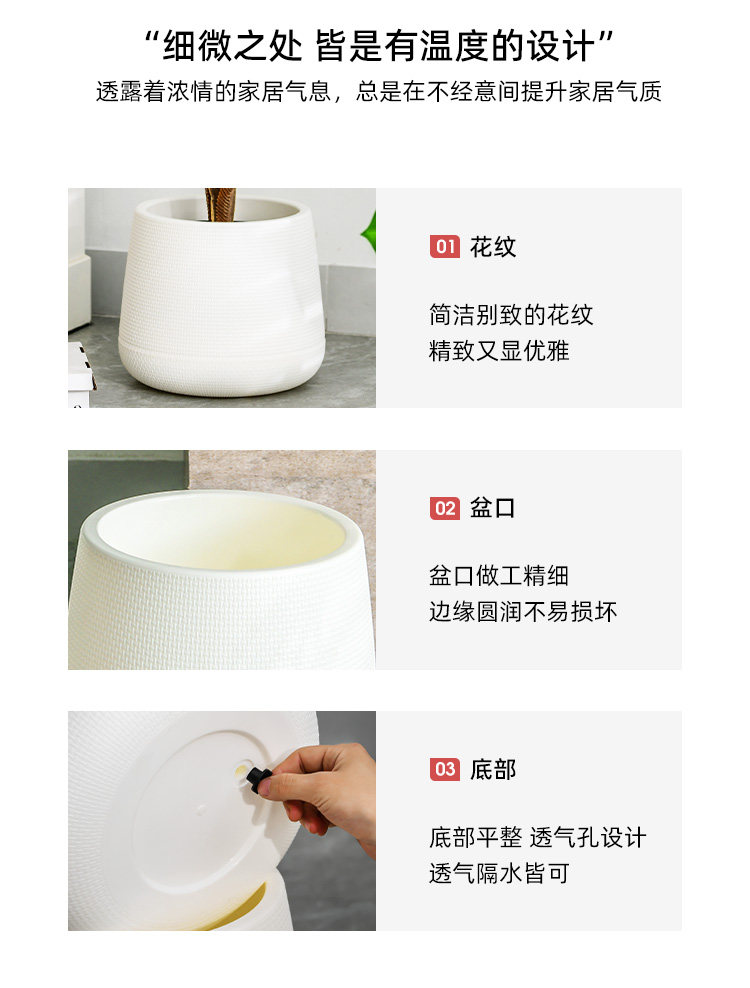 “细微之处 皆是有温度的设计”

透露着浓情的家居气息，总是在不经意间提升家居气质

01 花纹

简洁别致的花纹
精致又显优雅

02 盆口

盆口做工精细
边缘圆润不易损坏

03 底部

底部平整 透气孔设计
透气隔水皆可