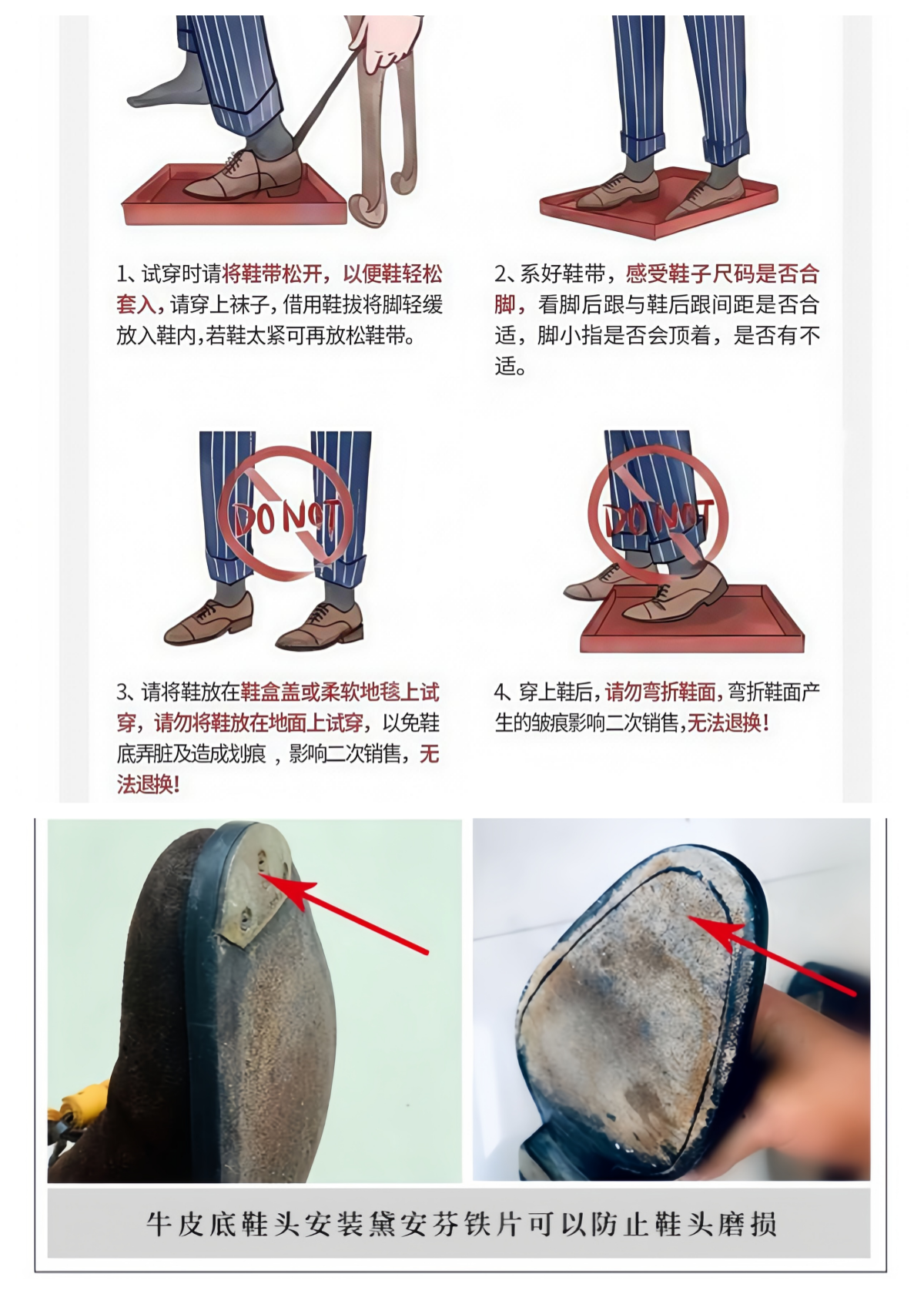 1、试穿时请将鞋带松开，以便鞋轻松套入，请穿上袜子，借用鞋拔将脚轻缓放入鞋内，若鞋太紧可再放松鞋带。

2、系好鞋带，感受鞋子尺码是否合脚，看脚后跟与鞋后跟间距是否合适，脚小指是否会顶着，是否有不适。

DO NOT

DO NOT

3、请将鞋放在鞋盒盖或柔软地毯上试穿，请勿将鞋放在地面上试穿，以免鞋底弄脏及造成划痕，影响二次销售，无法退换！

4、穿上鞋后，请勿弯折鞋面，弯折鞋面产生的皱痕影响二次销售，无法退换！

牛皮底鞋头安装黛安芬铁片可以防止鞋头磨损