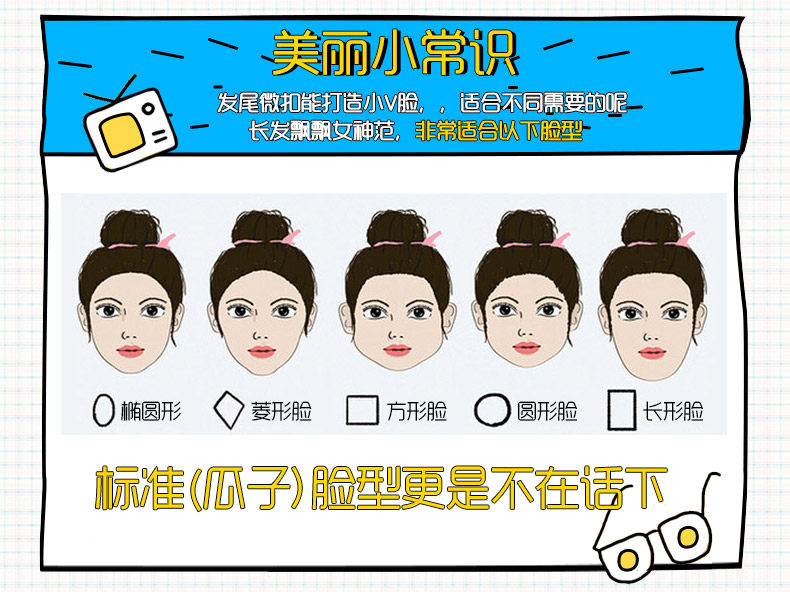 美丽小常识

发尾微扣能打造小V脸，，适合不同需要的呢
长发飘飘女神范，非常适合以下脸型

椭圆形 菱形脸 方形脸 圆形脸 长形脸

标准(瓜子)脸型更是不在话下