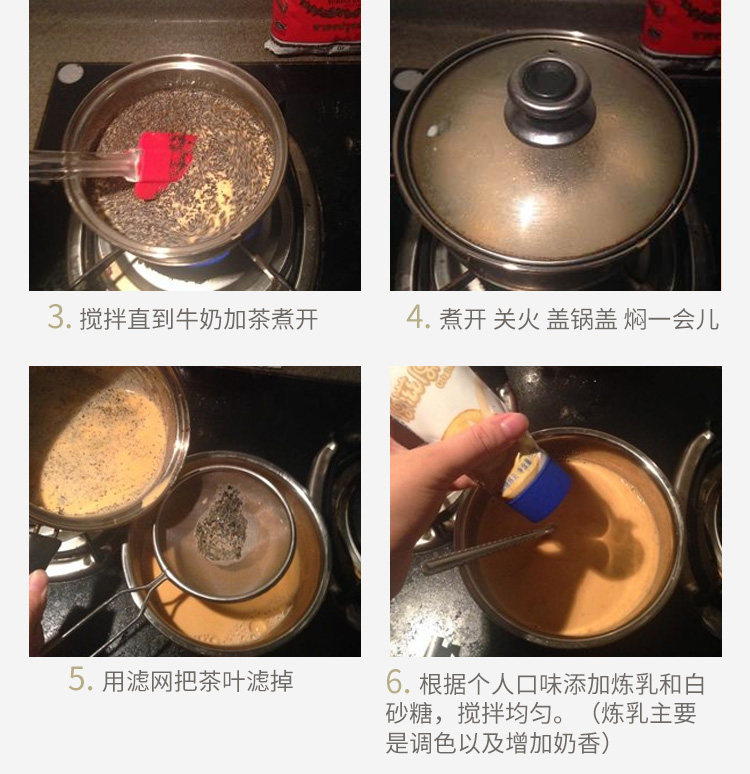 3. 搅拌直到牛奶加茶煮开

4. 煮开 关火 盖锅盖 焖一会儿

5. 用滤网把茶叶滤掉

6. 根据个人口味添加炼乳和白砂糖，搅拌均匀。（炼乳主要是调色以及增加奶香）