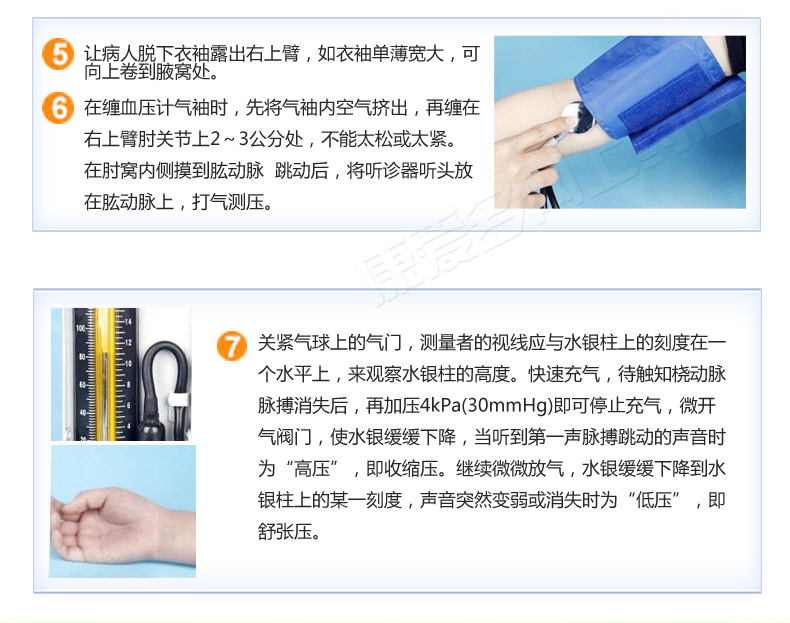 5 让病人脱下衣袖露出右上臂，如衣袖单薄宽大，可向上卷到腋窝处。

6 在缠血压计气袖时，先将气袖内空气挤出，再缠在右上臂肘关节上2～3公分处，不能太松或太紧。在肘窝内侧摸到肱动脉 跳动后，将听诊器听头放在肱动脉上，打气测压。

100
80
60
40
20
14
12
10
8
6
4

7 关紧气球上的气门，测量者的视线应与水银柱上的刻度在一个水平上，来观察水银柱的高度。快速充气，待触知桡动脉脉搏消失后，再加压4kPa(30mmHg)即可停止充气，微开气阀门，使水银缓缓下降，当听到第一声脉搏跳动的声音时为“高压”，即收缩压。继续微微放气，水银缓缓下降到水银柱上的某一刻度，声音突然变弱或消失时为“低压”，即舒张压。