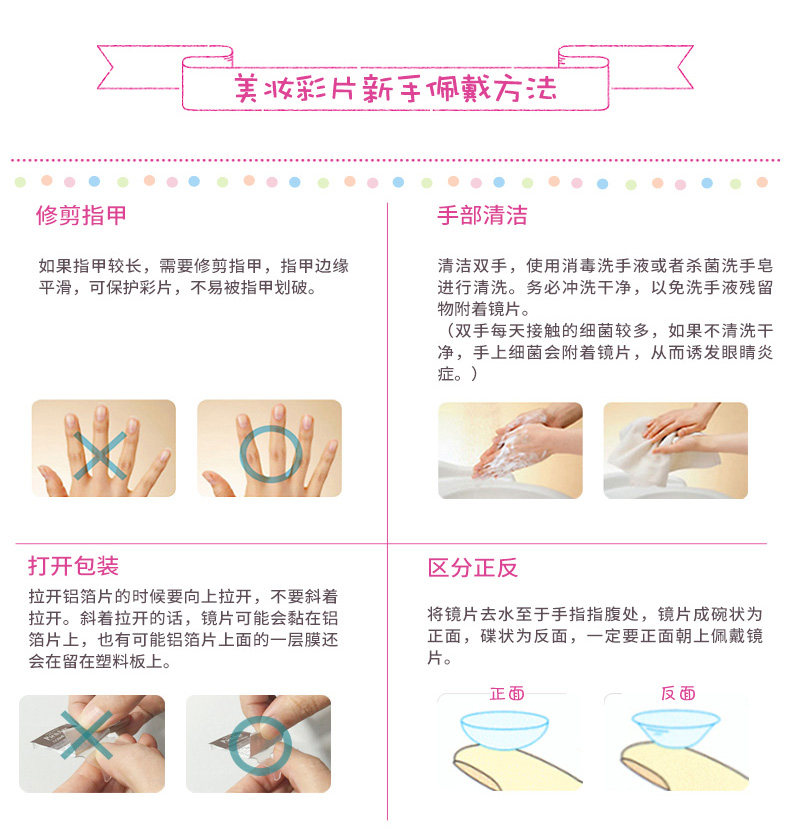 美妆彩片新手佩戴方法

修剪指甲

如果指甲较长，需要修剪指甲，指甲边缘平滑，可保护彩片，不易被指甲划破。

手部清洁

清洁双手，使用消毒洗手液或者杀菌洗手皂进行清洗。务必冲洗干净，以免洗手液残留物附着镜片。
（双手每天接触的细菌较多，如果不清洗干净，手上细菌会附着镜片，从而诱发眼睛炎症。）

打开包装

拉开铝箔片的时候要向上拉开，不要斜着拉开。斜着拉开的话，镜片可能会黏在铝箔片上，也有可能铝箔片上面的一层膜还会在留在塑料板上。

区分正反

将镜片去水至于手指指腹处，镜片成碗状为正面，碟状为反面，一定要正面朝上佩戴镜片。

正面

反面