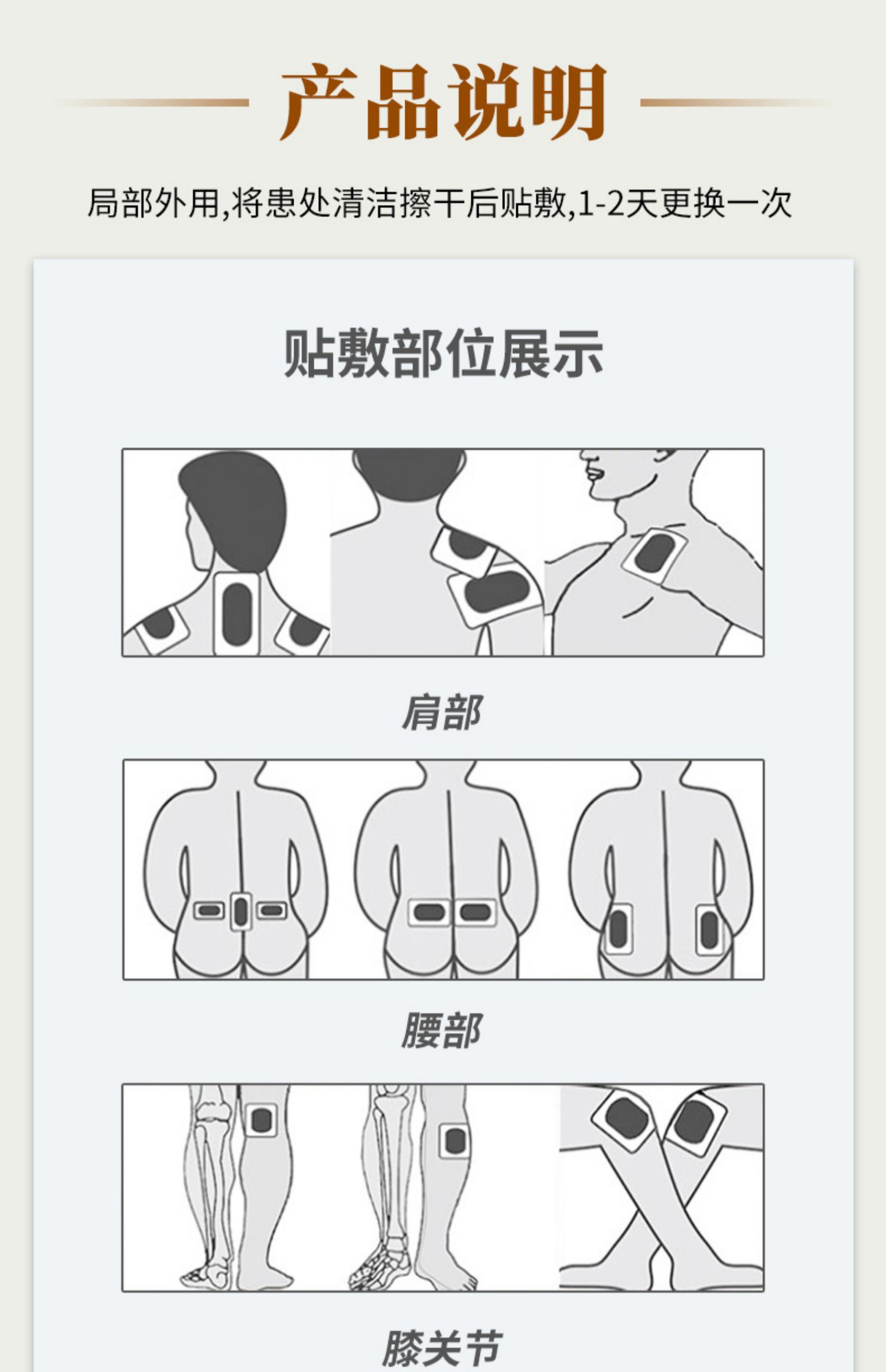 产品说明

局部外用,将患处清洁擦干后贴敷,1-2天更换一次

贴敷部位展示

肩部

腰部

膝关节