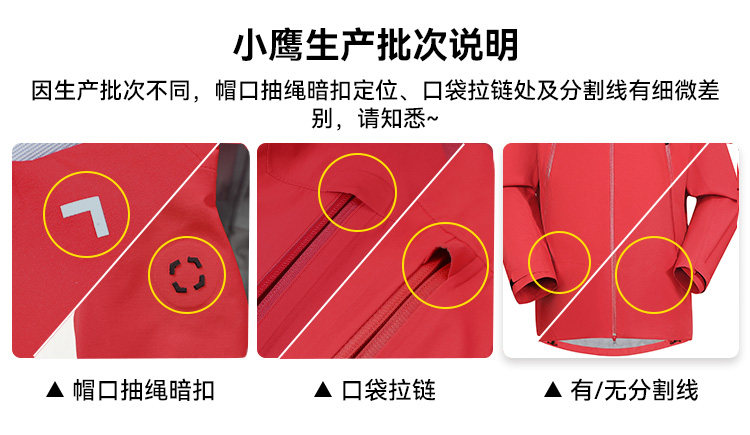 小鹰生产批次说明

因生产批次不同，帽口抽绳暗扣定位、口袋拉链处及分割线有细微差别，请知悉~

▲ 帽口抽绳暗扣

▲ 口袋拉链

▲ 有/无分割线