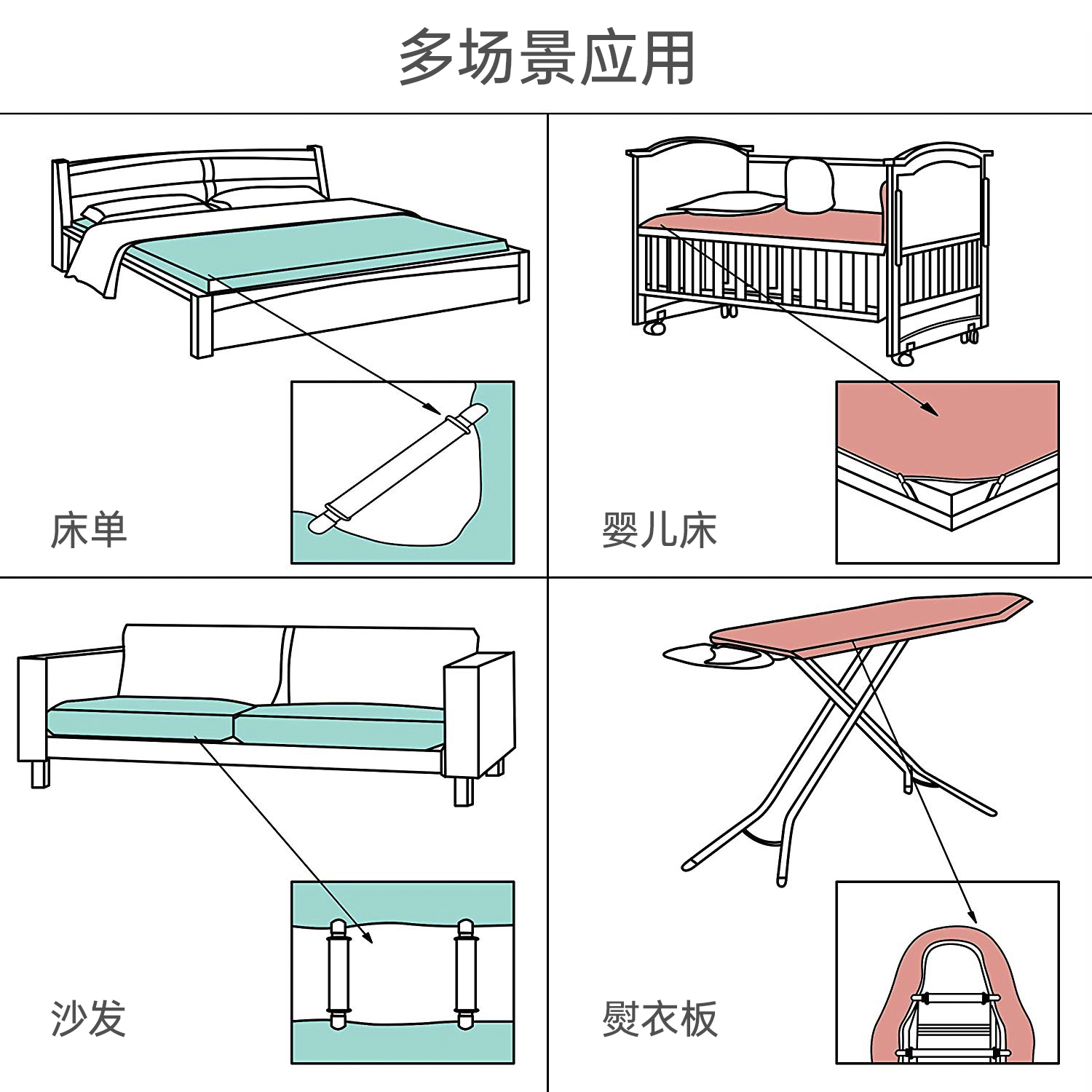 多场景应用

床单

婴儿床

沙发

熨衣板