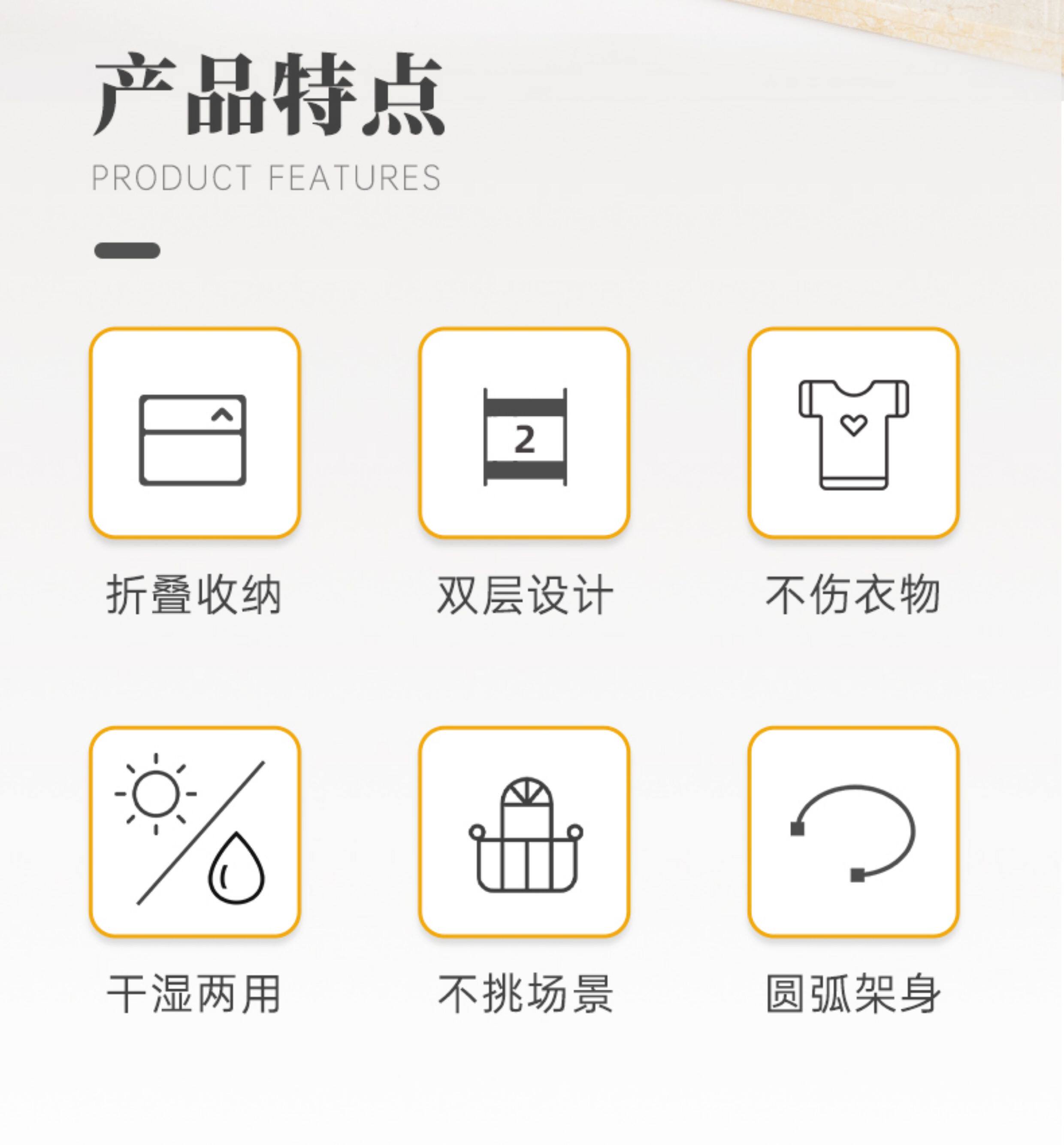 产品特点

PRODUCT FEATURES

2

折叠收纳

双层设计

不伤衣物

干湿两用

不挑场景

圆弧架身