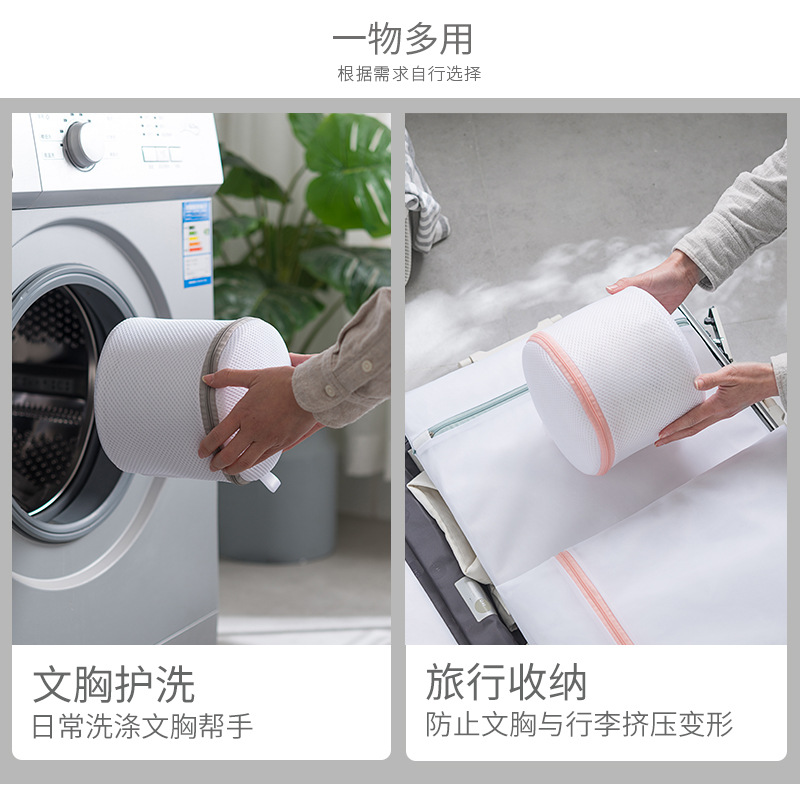 一物多用
根据需求自行选择

文胸护洗
日常洗涤文胸帮手

旅行收纳
防止文胸与行李挤压变形