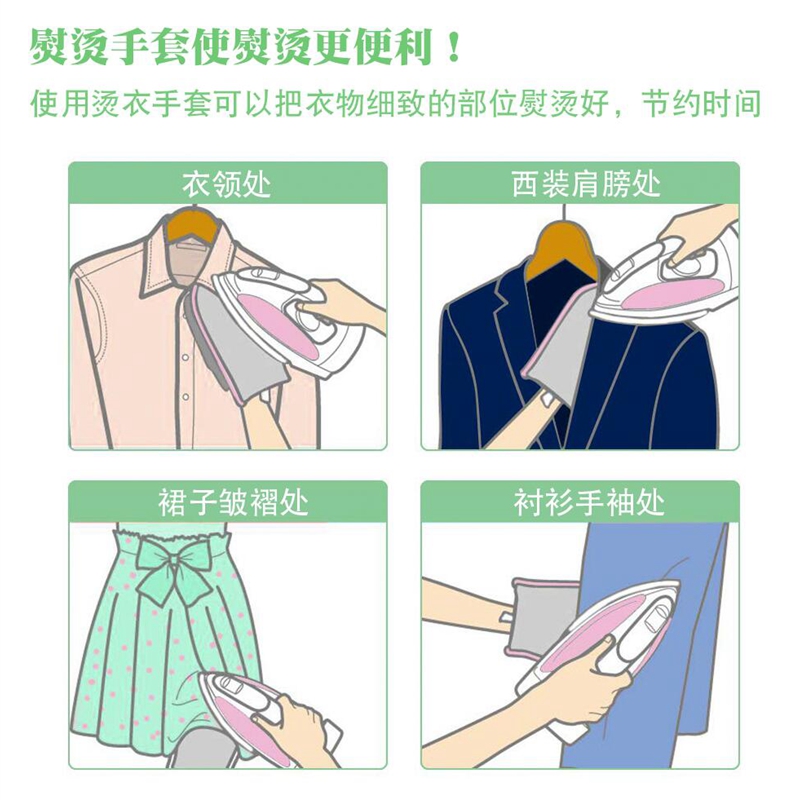 熨烫手套使熨烫更便利！

使用烫衣手套可以把衣物细致的部位熨烫好，节约时间

衣领处

西装肩膀处

裙子皱褶处

衬衫手袖处