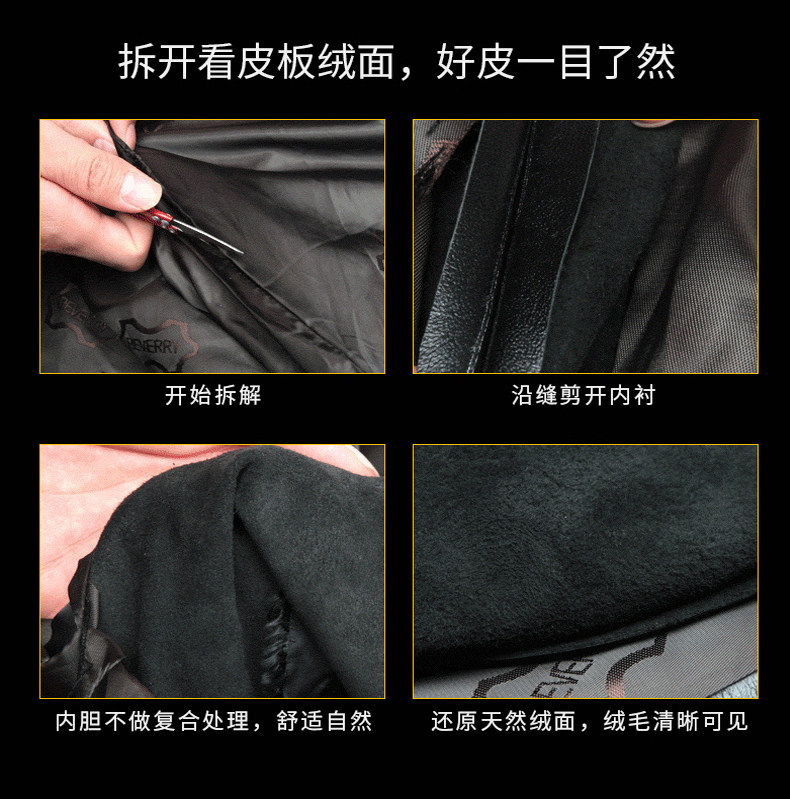 拆开看皮板绒面，好皮一目了然

BEVERRY

开始拆解

沿缝剪开内衬

内胆不做复合处理，舒适自然

还原天然绒面，绒毛清晰可见