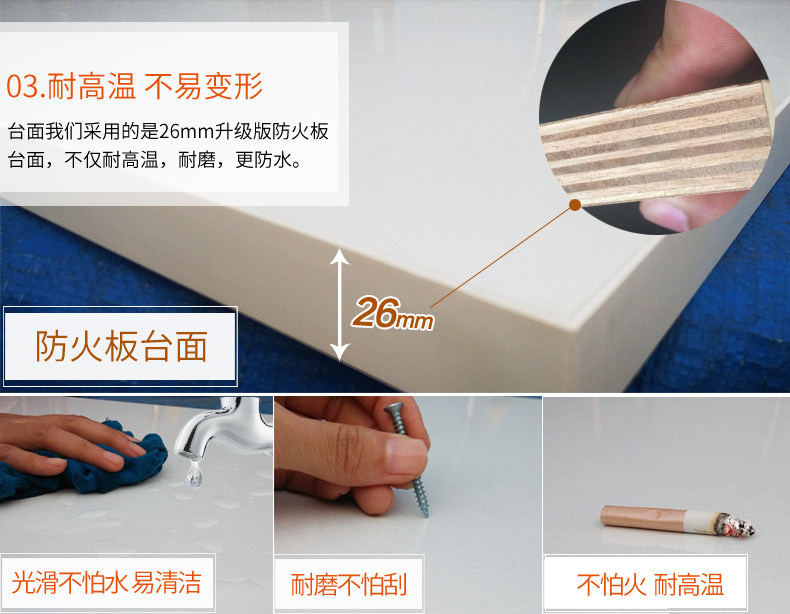 03.耐高温 不易变形

台面我们采用的是26mm升级版防火板台面，不仅耐高温，耐磨，更防水。

26mm

防火板台面

光滑不怕水 易清洁

耐磨不怕刮

不怕火 耐高温