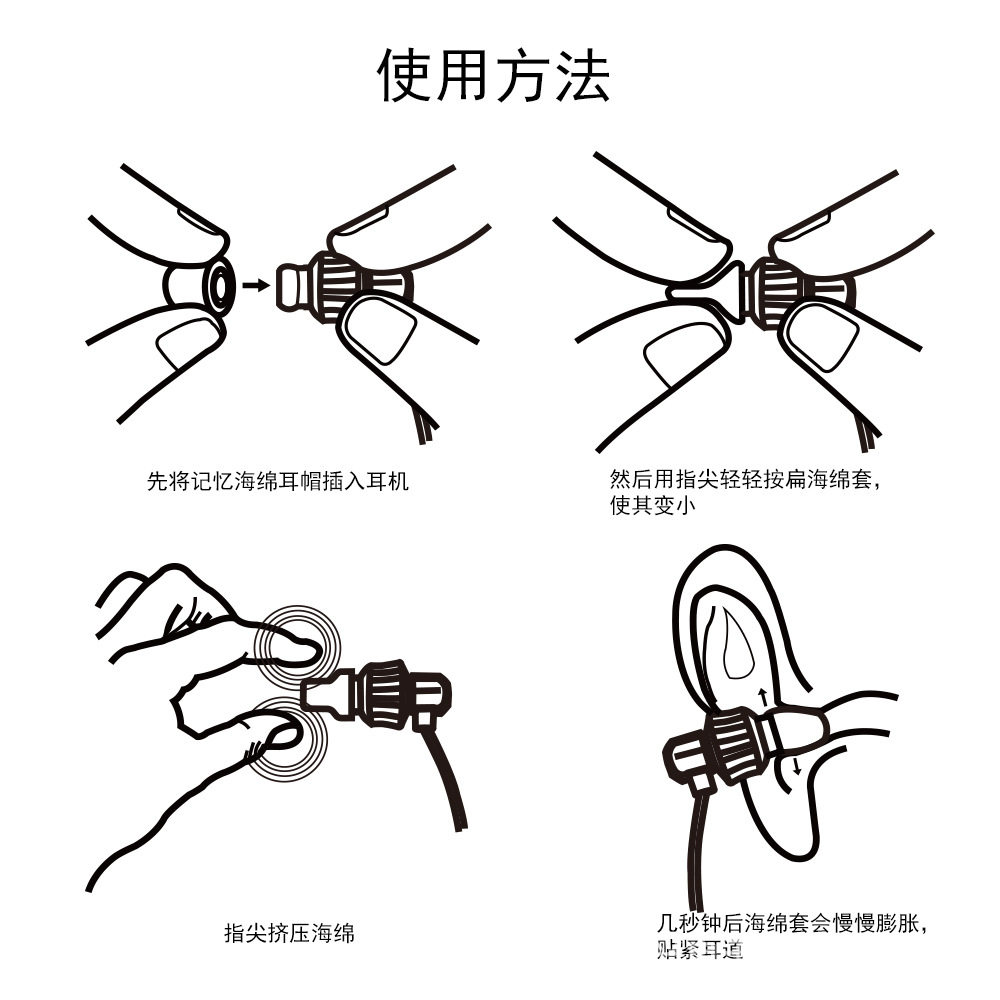 使用方法

先将记忆海绵耳帽插入耳机

然后用指尖轻轻按扁海绵套，使其变小

指尖挤压海绵

几秒钟后海绵套会慢慢膨胀，贴紧耳道