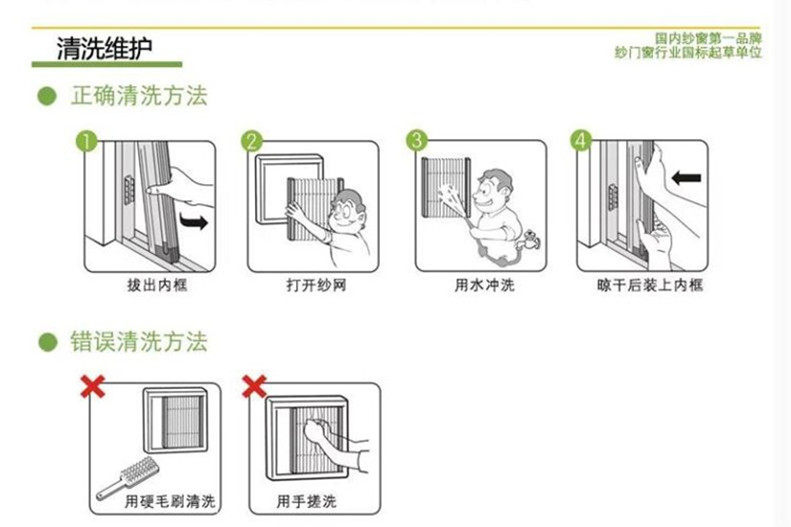 清洗维护

国内纱窗第一品牌
纱门窗行业国标起草单位

正确清洗方法

1
拔出内框

2
打开纱网

3
用水冲洗

4
晾干后装上内框

错误清洗方法

用硬毛刷清洗

用手搓洗