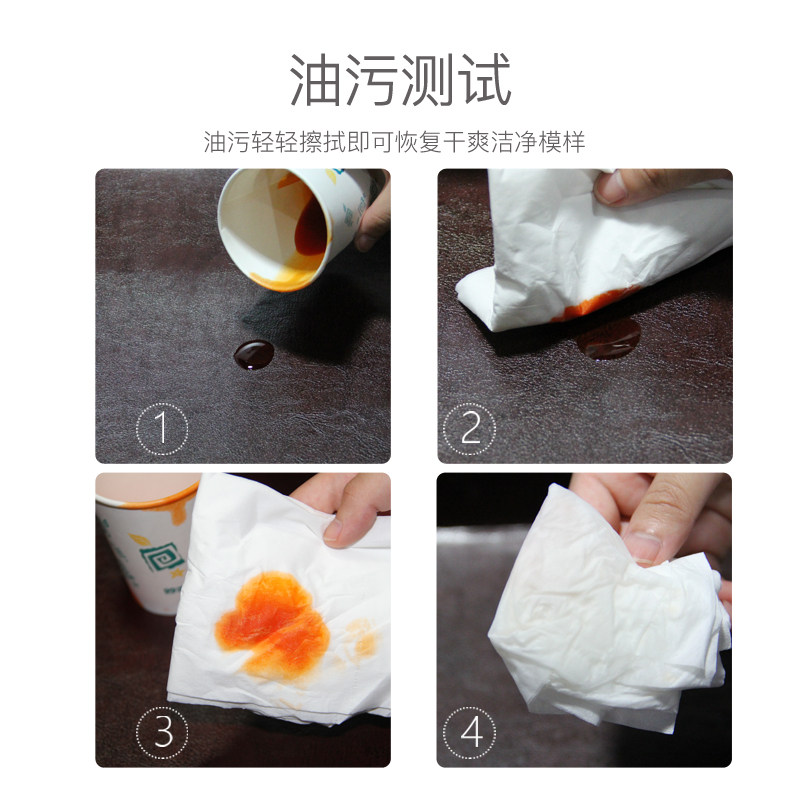 油污测试

油污轻轻擦拭即可恢复干爽洁净模样

1

2

3

4