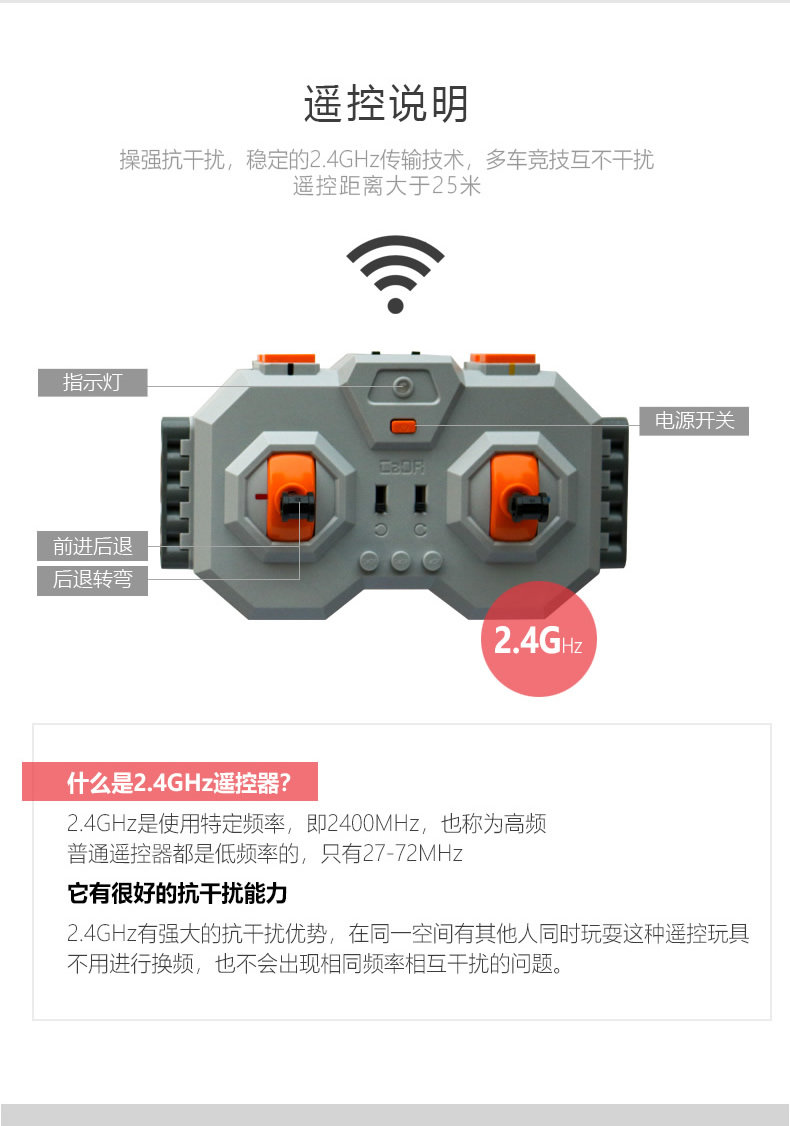 遥控说明

操强抗干扰，稳定的2.4GHz传输技术，多车竞技互不干扰
遥控距离大于25米

指示灯

电源开关

前进后退

后退转弯

2.4GHz

什么是2.4GHz遥控器?

2.4GHz是使用特定频率，即2400MHz，也称为高频
普通遥控器都是低频率的，只有27-72MHz

它有很好的抗干扰能力

2.4GHz有强大的抗干扰优势，在同一空间有其他人同时玩耍这种遥控玩具不用进行换频，也不会出现相同频率相互干扰的问题。