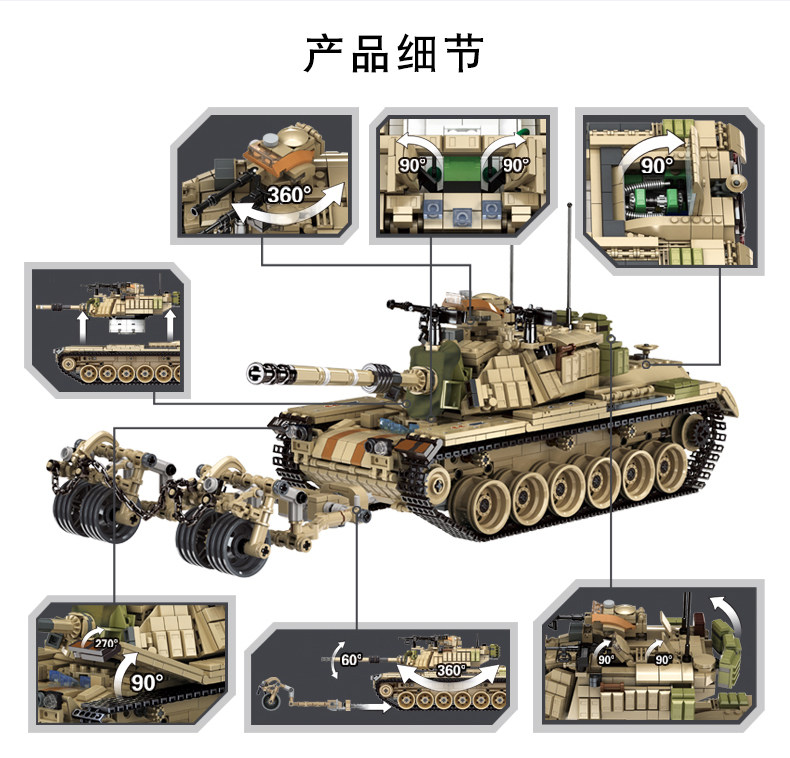 产品细节

360°

90°

90°

90°

270°

90°

60°

360°

90°

90°