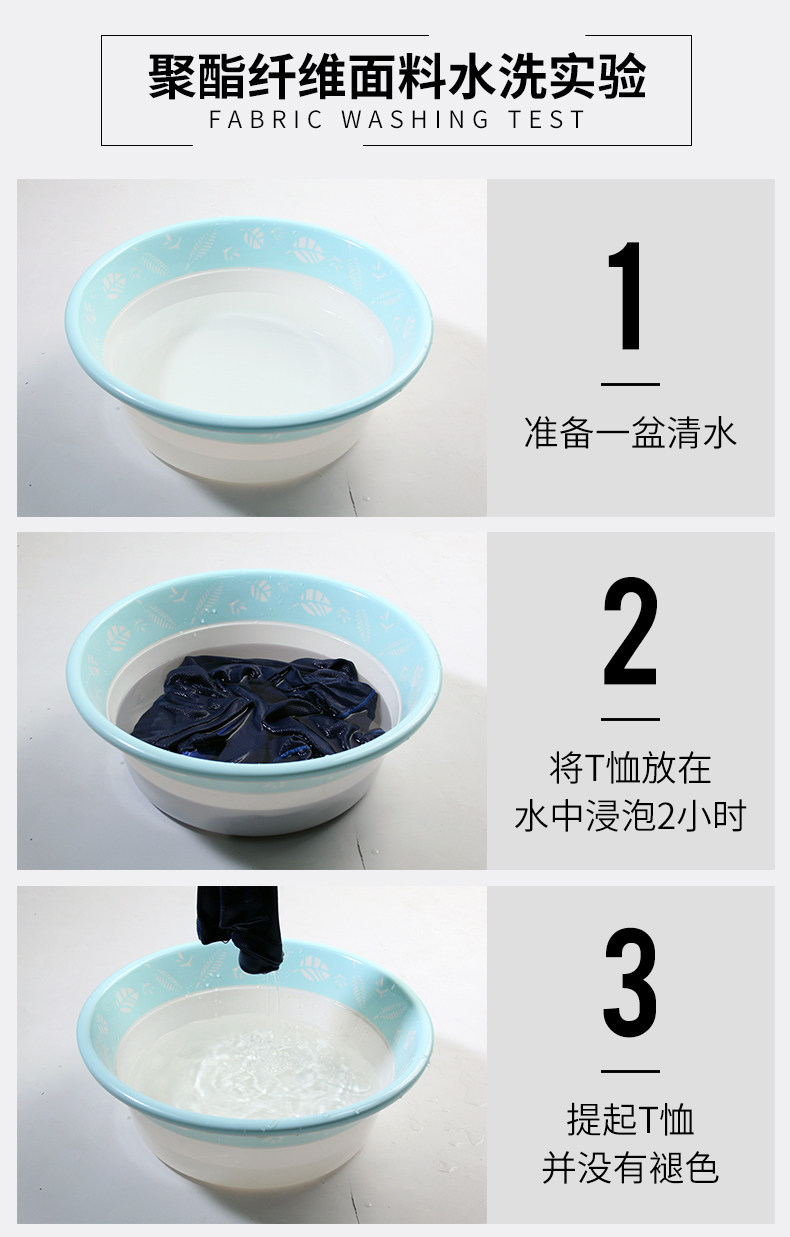 聚酯纤维面料水洗实验
FABRIC WASHING TEST

1
准备一盆清水

2
将T恤放在
水中浸泡2小时

3
提起T恤
并没有褪色