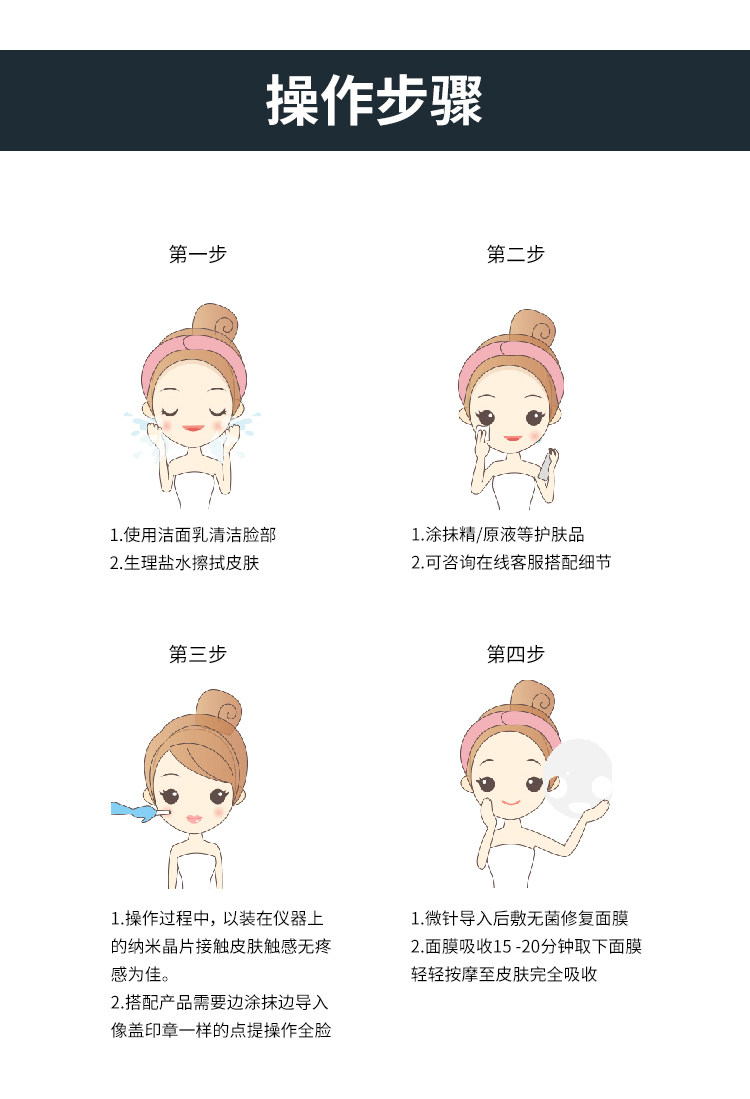 操作步骤

第一步

1.使用洁面乳清洁脸部
2.生理盐水擦拭皮肤

第二步

1.涂抹精/原液等护肤品
2.可咨询在线客服搭配细节

第三步

1.操作过程中，以装在仪器上的纳米晶片接触皮肤触感无疼感为佳。
2.搭配产品需要边涂抹边导入像盖印章一样的点提操作全脸

第四步

1.微针导入后敷无菌修复面膜
2.面膜吸收15 -20分钟取下面膜轻轻按摩至皮肤完全吸收