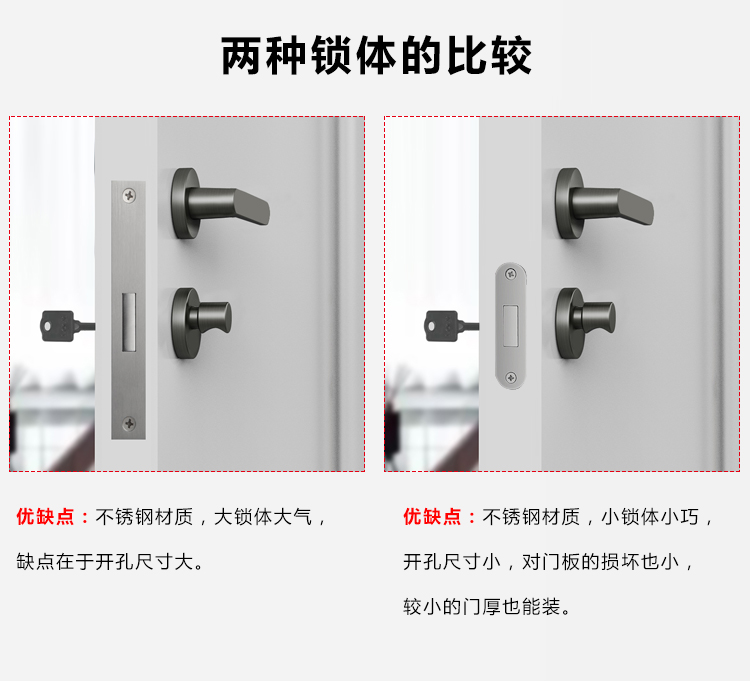 两种锁体的比较

优缺点：不锈钢材质，大锁体大气，缺点在于开孔尺寸大。

优缺点：不锈钢材质，小锁体小巧，开孔尺寸小，对门板的损坏也小，较小的门厚也能装。