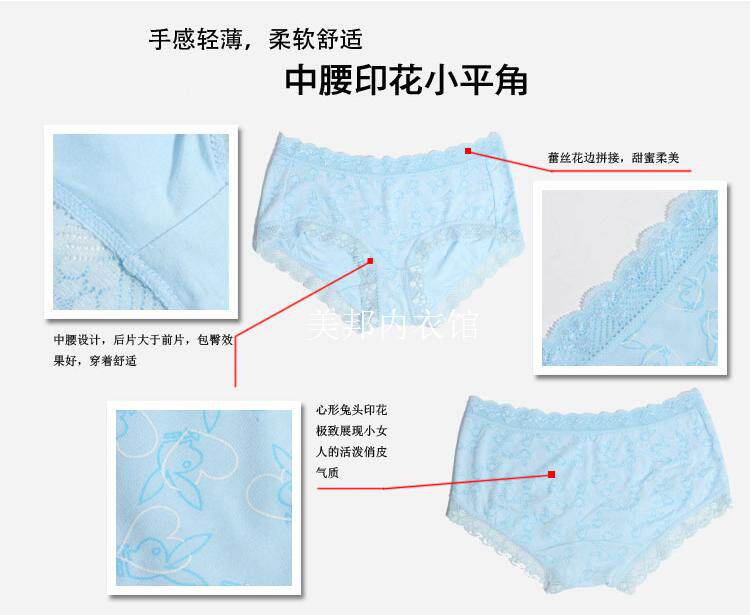 手感轻薄，柔软舒适

中腰印花小平角

蕾丝花边拼接，甜蜜柔美

中腰设计，后片大于前片，包臀效果好，穿着舒适

美邦内衣馆

心形兔头印花极致展现小女人的活泼俏皮气质