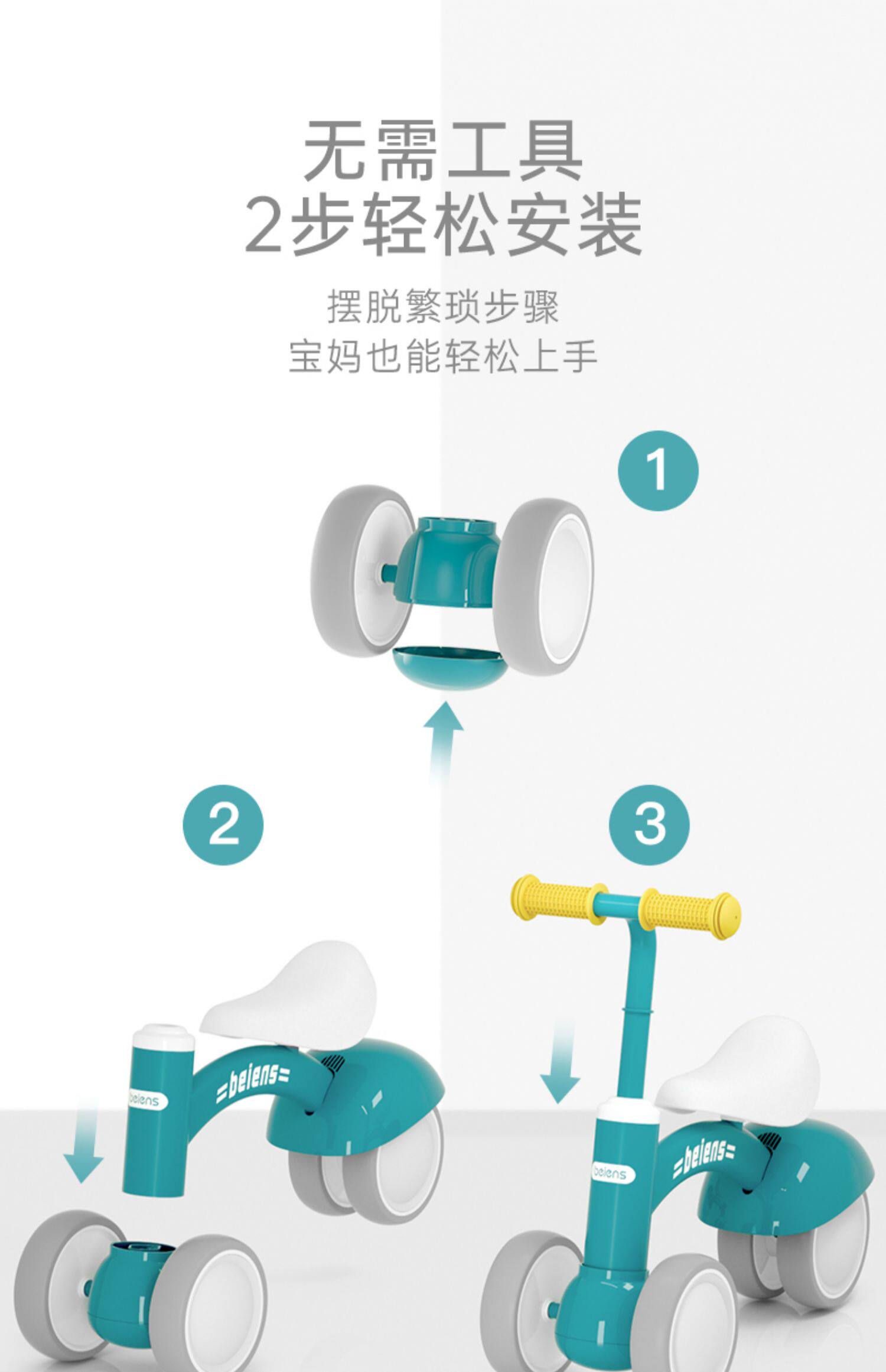 无需工具
2步轻松安装

摆脱繁琐步骤
宝妈也能轻松上手

1

2

3

beiens

=beiens=

beiens

=beiens=