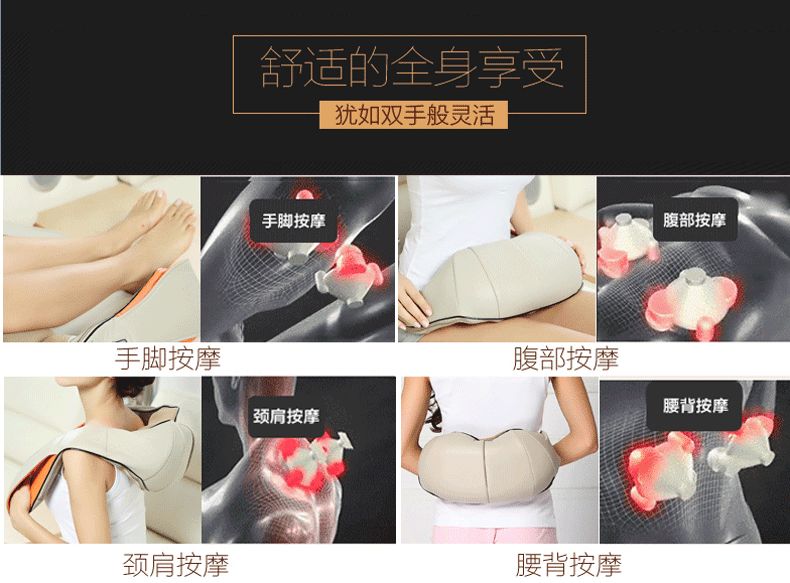 舒适的全身享受

犹如双手般灵活

手脚按摩

手脚按摩

腹部按摩

腹部按摩

颈肩按摩

颈肩按摩

腰背按摩

腰背按摩