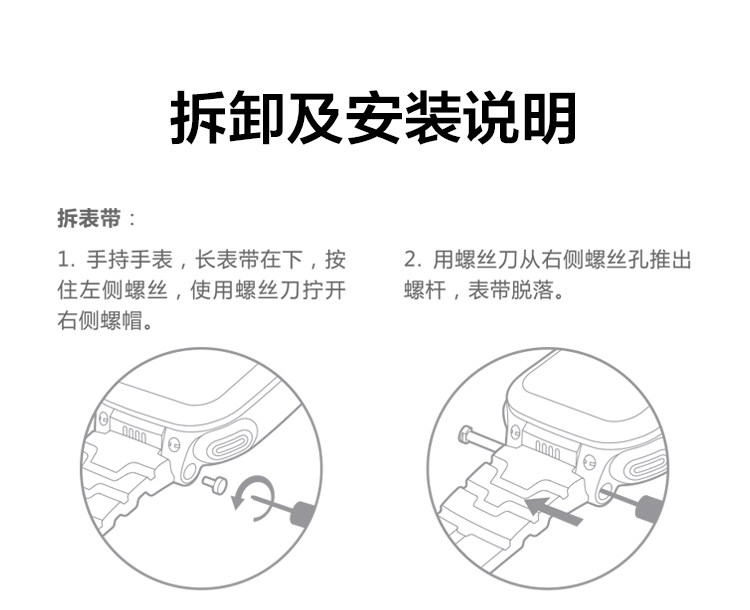 拆卸及安装说明

拆表带：

1. 手持手表，长表带在下，按住左侧螺丝，使用螺丝刀拧开右侧螺帽。

2. 用螺丝刀从右侧螺丝孔推出螺杆，表带脱落。