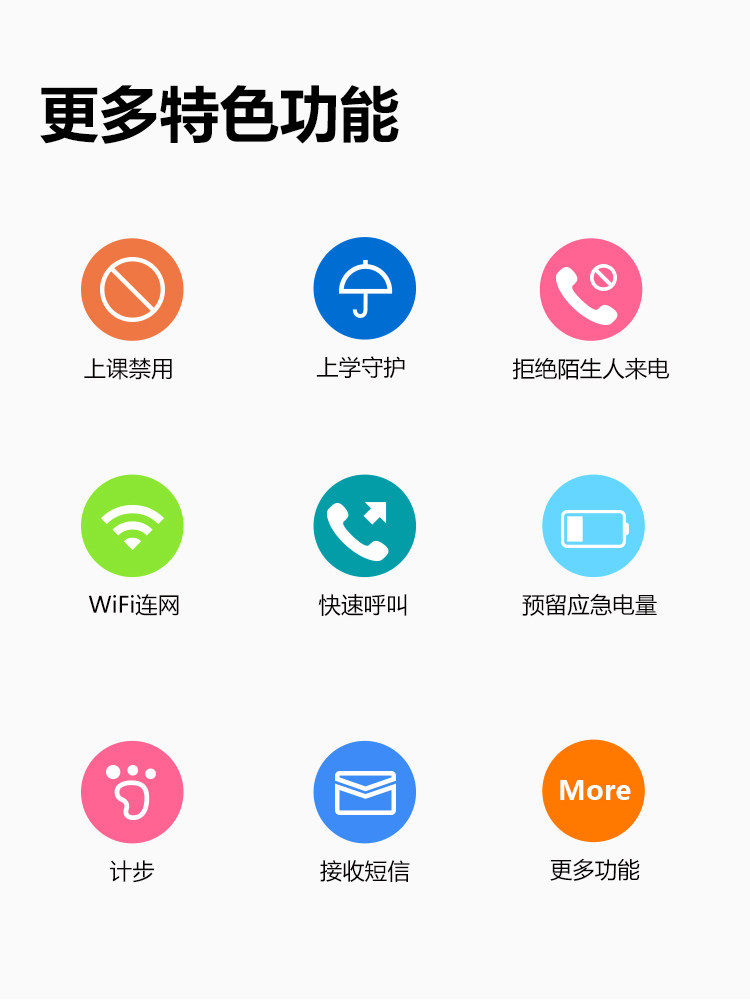 更多特色功能

上课禁用

上学守护

拒绝陌生人来电

WiFi连网

快速呼叫

预留应急电量

计步

接收短信

More

更多功能