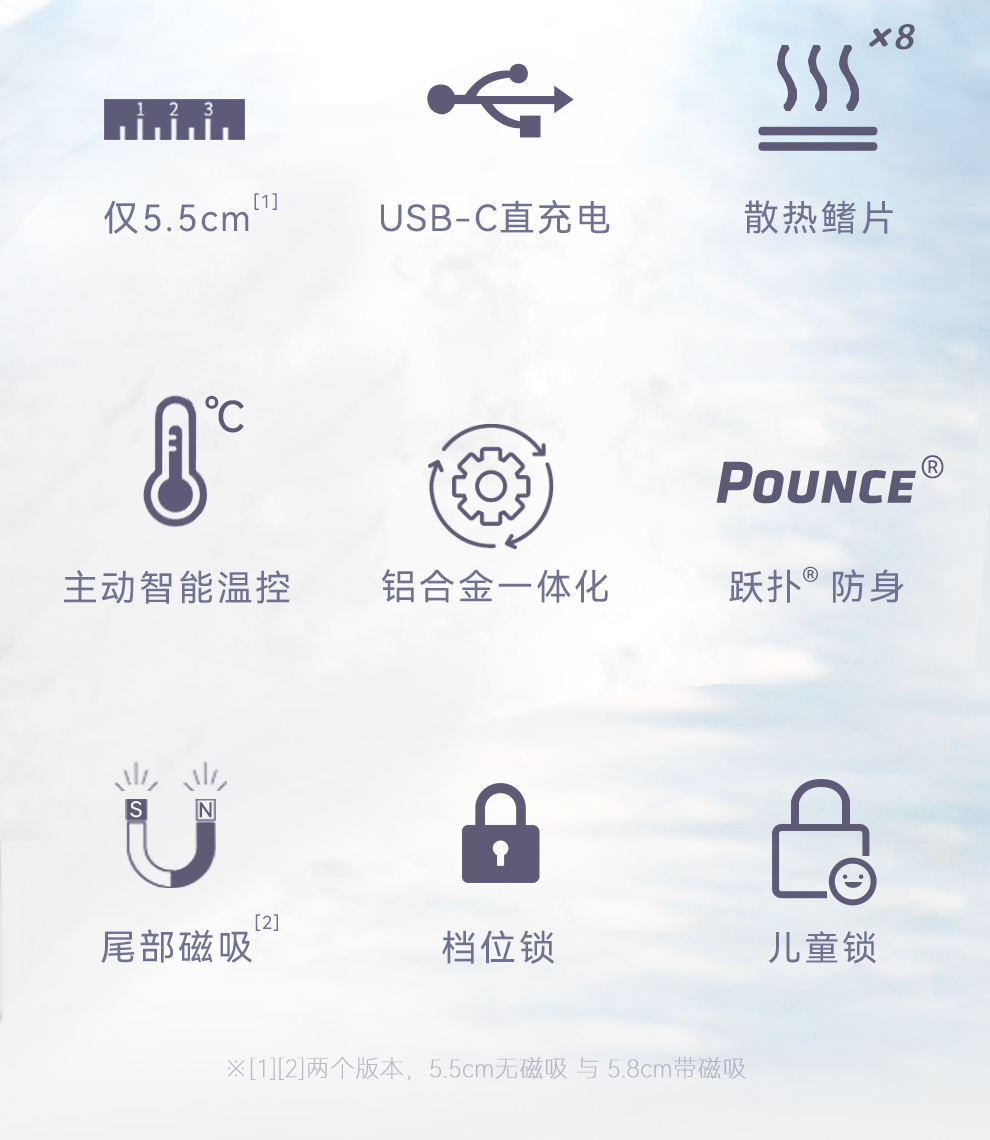 1 2 3

仅5.5cm$^{[1]}$

USB-C直充电

×8

散热鳍片

℃

主动智能温控

铝合金一体化

POUNCE®

跃扑® 防身

S N

尾部磁吸$^{[2]}$

档位锁

儿童锁

※[1][2]两个版本，5.5cm无磁吸 与 5.8cm带磁吸