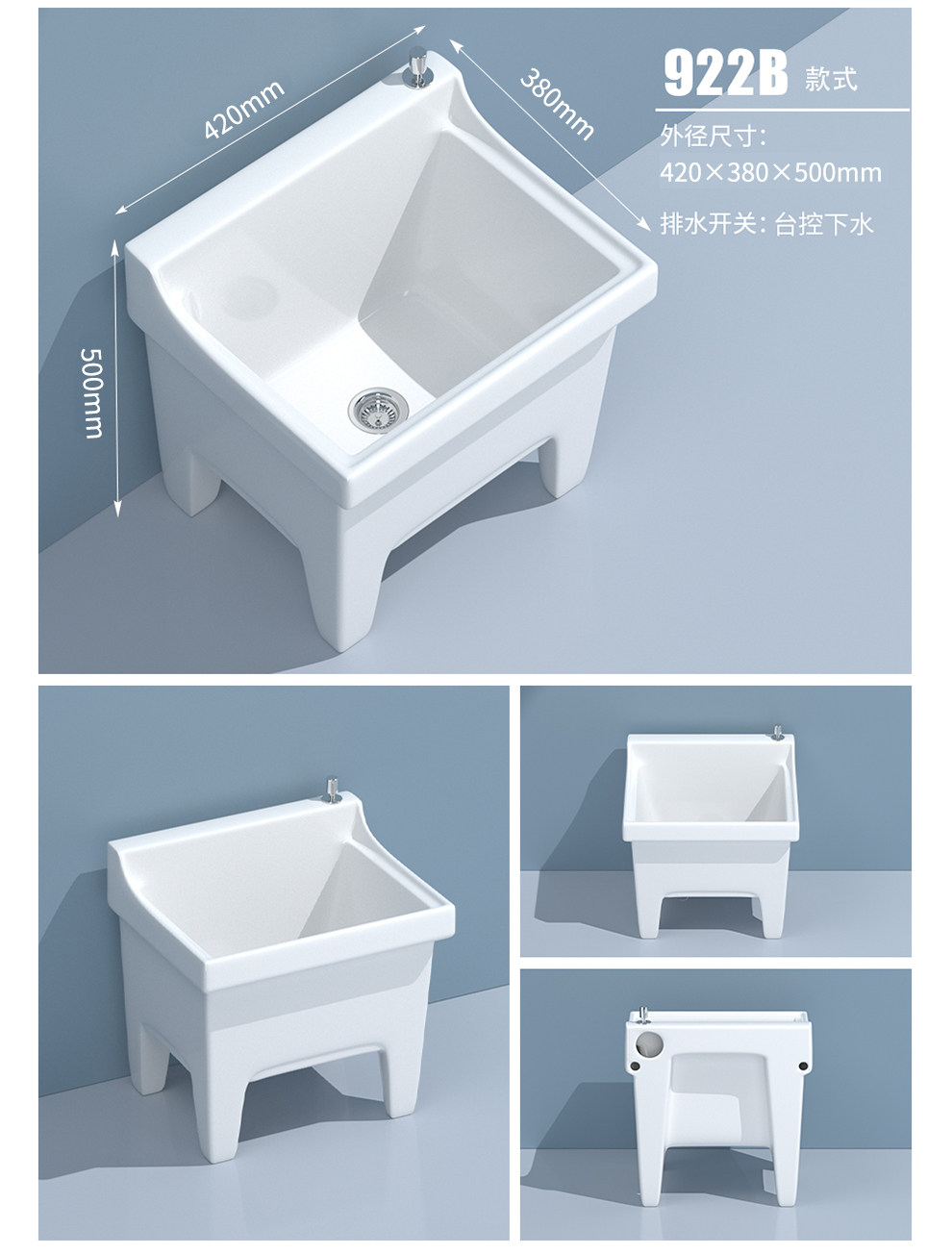 420mm

380mm

500mm

922B 款式

外径尺寸:
420×380×500mm

排水开关: 台控下水