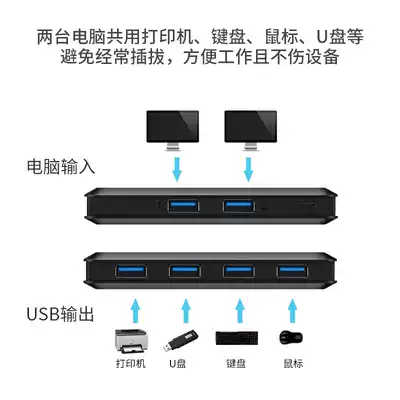 两台电脑共用打印机、键盘、鼠标、U盘等
避免经常插拔，方便工作且不伤设备

电脑输入

USB输出

打印机
U盘
键盘
鼠标