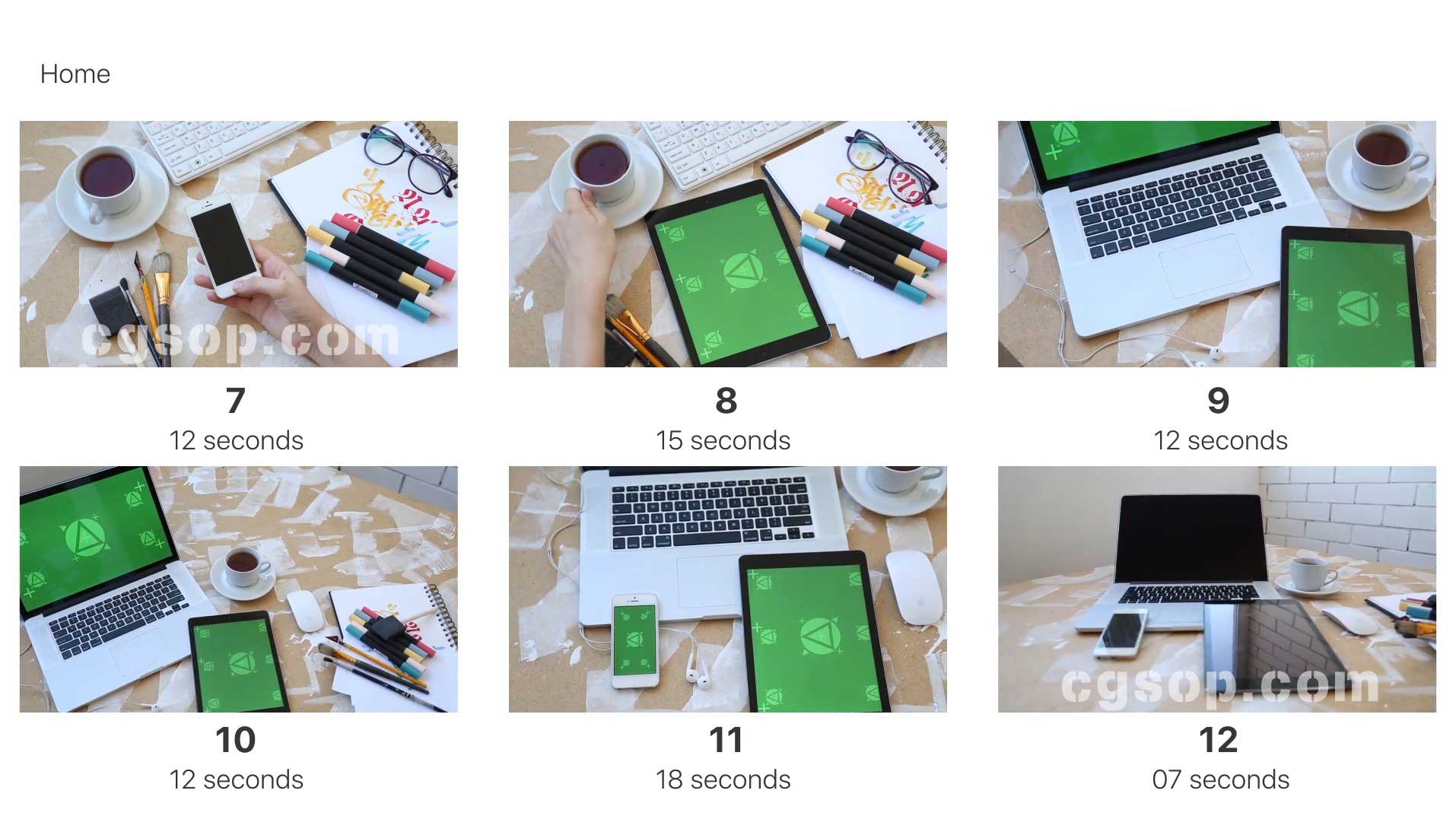 Home

cgsop.com

7
12 seconds

8
15 seconds

9
12 seconds

10
12 seconds

11
18 seconds

cgsop.com

12
07 seconds