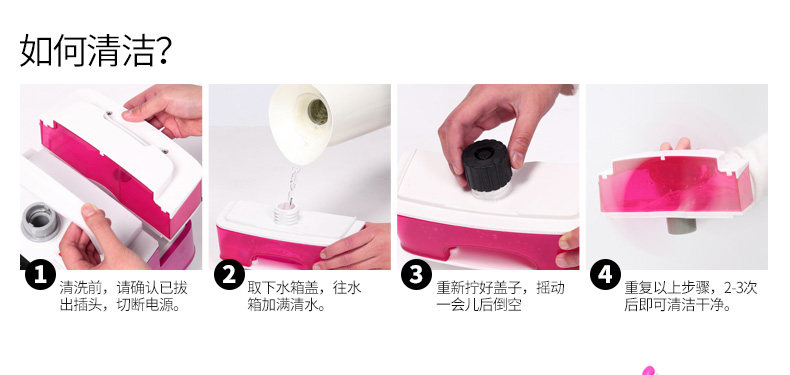 如何清洁?

1 清洗前，请确认已拔出插头，切断电源。

2 取下水箱盖，往水箱加满清水。

3 重新拧好盖子，摇动一会儿后倒空

4 重复以上步骤，2-3次后即可清洁干净。